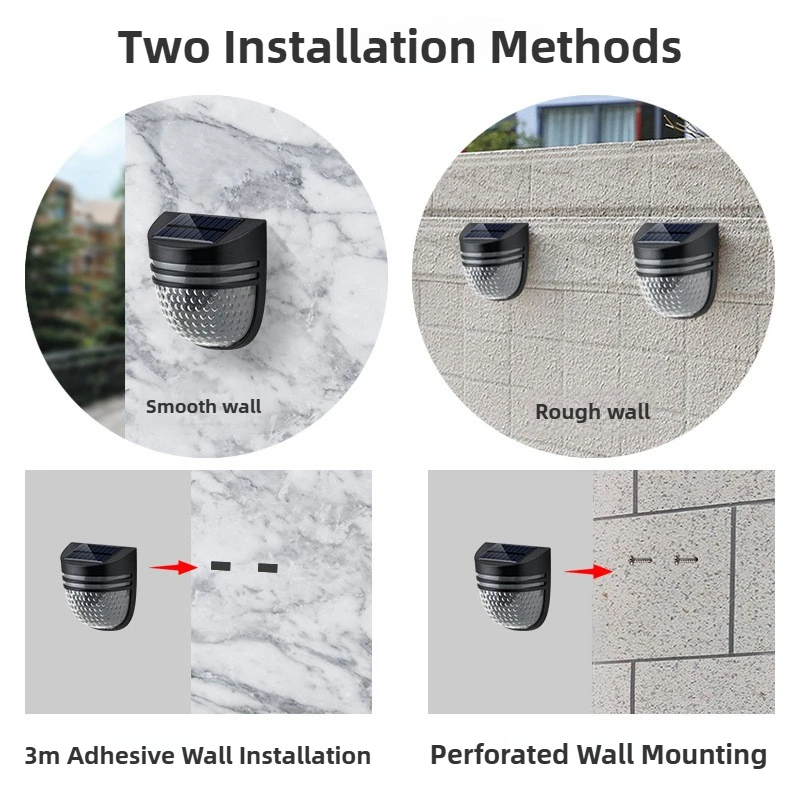 Two Installation Methods

Smooth wall

Rough wall

3m Adhesive Wall Installation

Perforated Wall Mounting