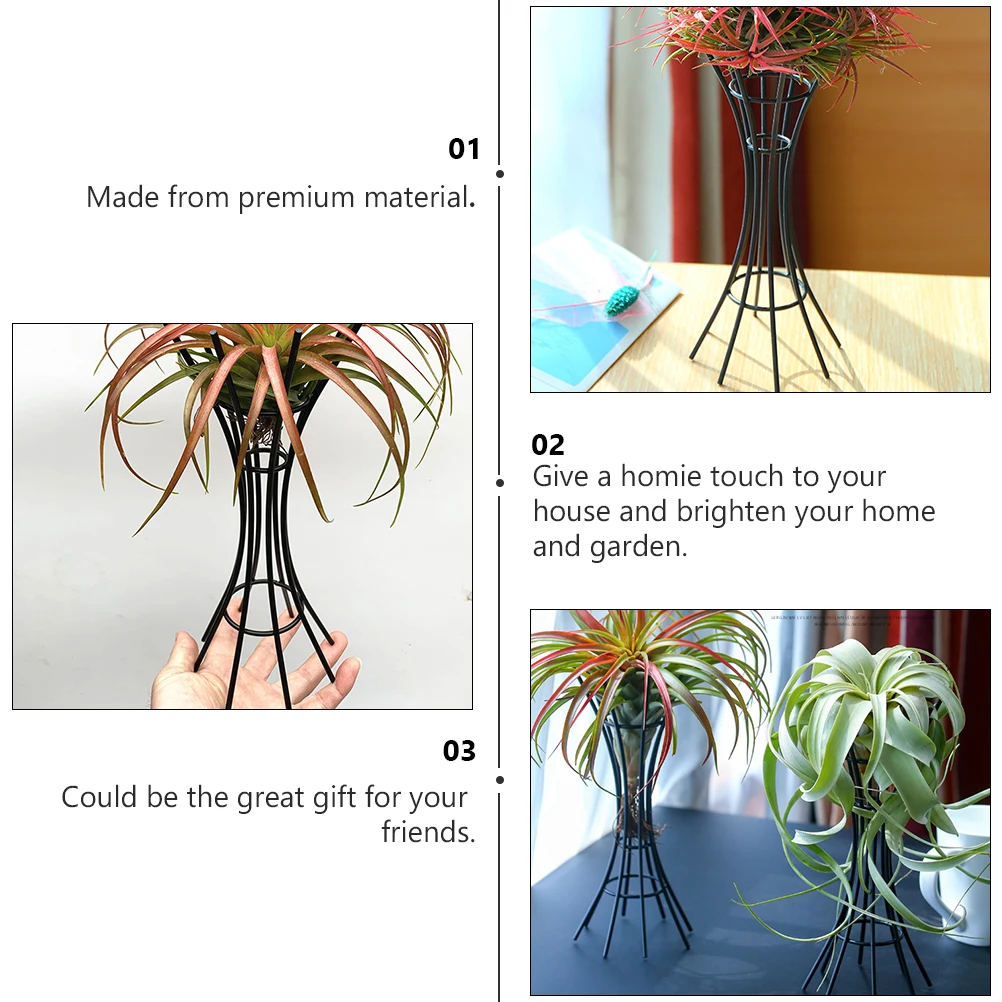 01
Made from premium material.

02
Give a homie touch to your house and brighten your home and garden.

03
Could be the great gift for your friends.