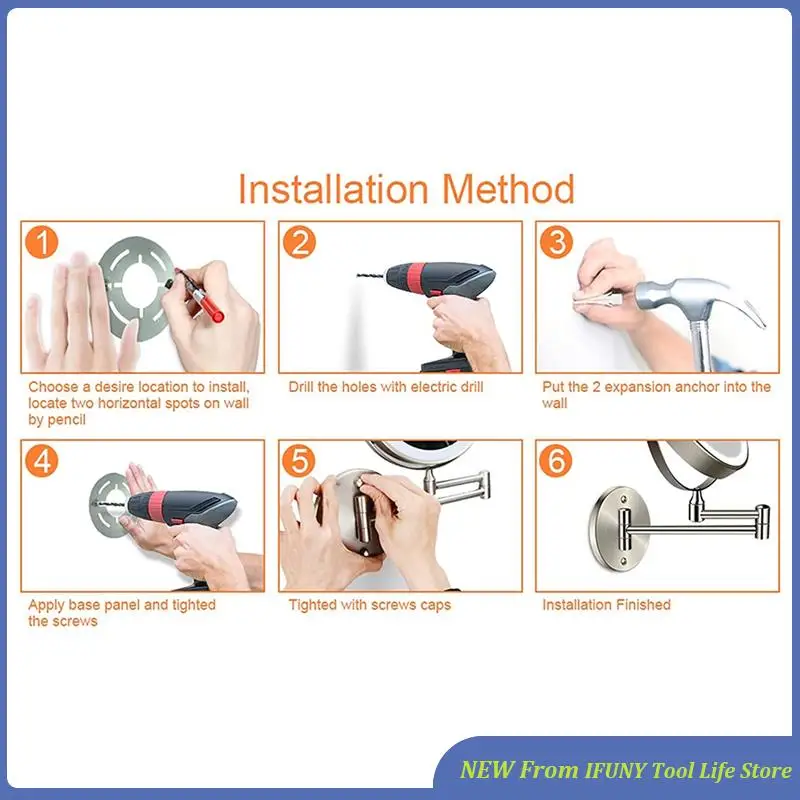 Installation Method

1

Choose a desire location to install, locate two horizontal spots on wall by pencil

2

Drill the holes with electric drill

3

Put the 2 expansion anchor into the wall

4

Apply base panel and tighted the screws

5

Tighted with screws caps

6

Installation Finished

NEW From IFUNY Tool Life Store