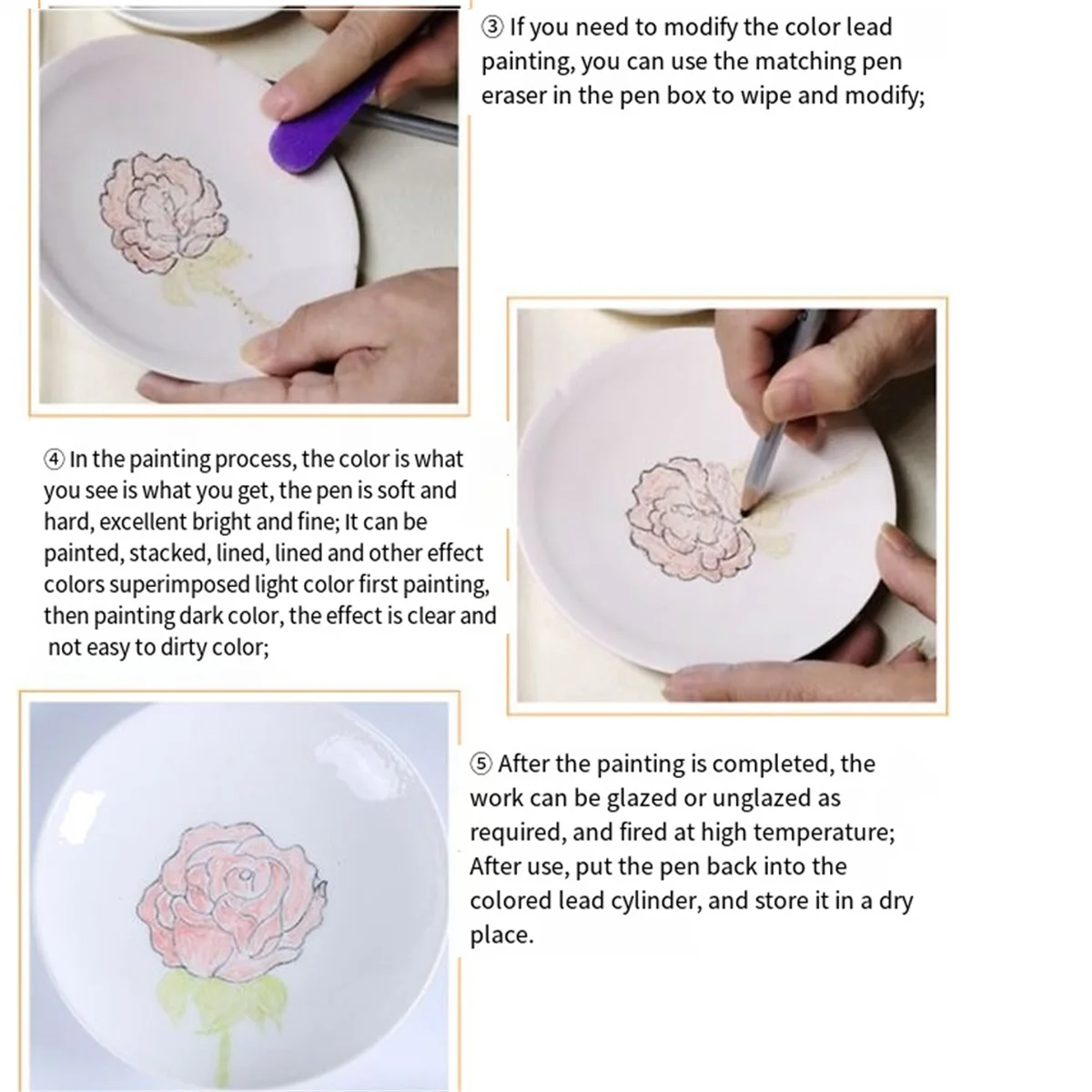 ③ If you need to modify the color lead painting, you can use the matching pen eraser in the pen box to wipe and modify;

④ In the painting process, the color is what you see is what you get, the pen is soft and hard, excellent bright and fine; It can be painted, stacked, lined, lined and other effect colors superimposed light color first painting, then painting dark color, the effect is clear and not easy to dirty color;

⑤ After the painting is completed, the work can be glazed or unglazed as required, and fired at high temperature; After use, put the pen back into the colored lead cylinder, and store it in a dry place.