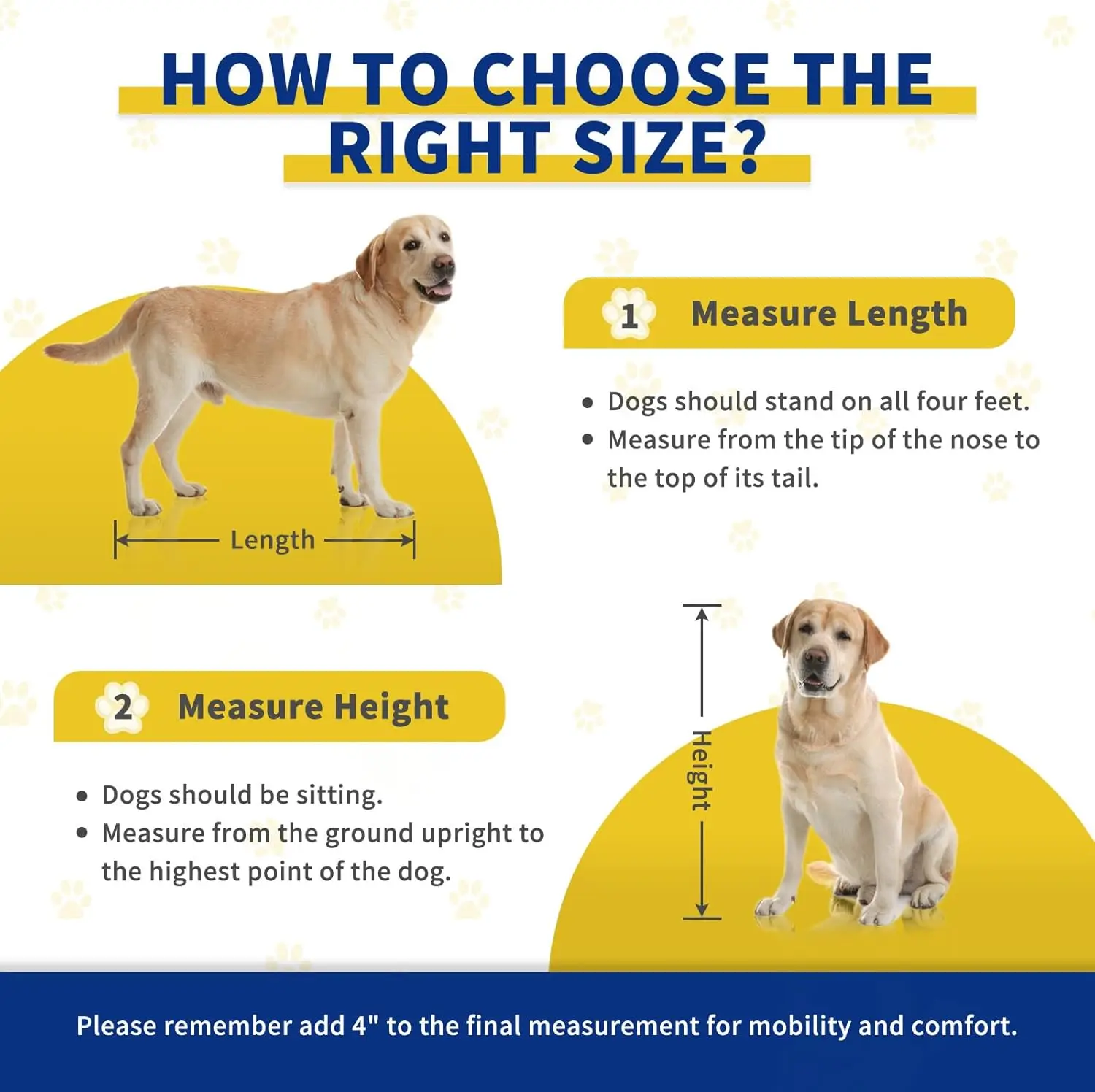 HOW TO CHOOSE THE RIGHT SIZE?

Length

1 Measure Length

• Dogs should stand on all four feet.
• Measure from the tip of the nose to the top of its tail.

2 Measure Height

• Dogs should be sitting.
• Measure from the ground upright to the highest point of the dog.

Height

Please remember add 4" to the final measurement for mobility and comfort.