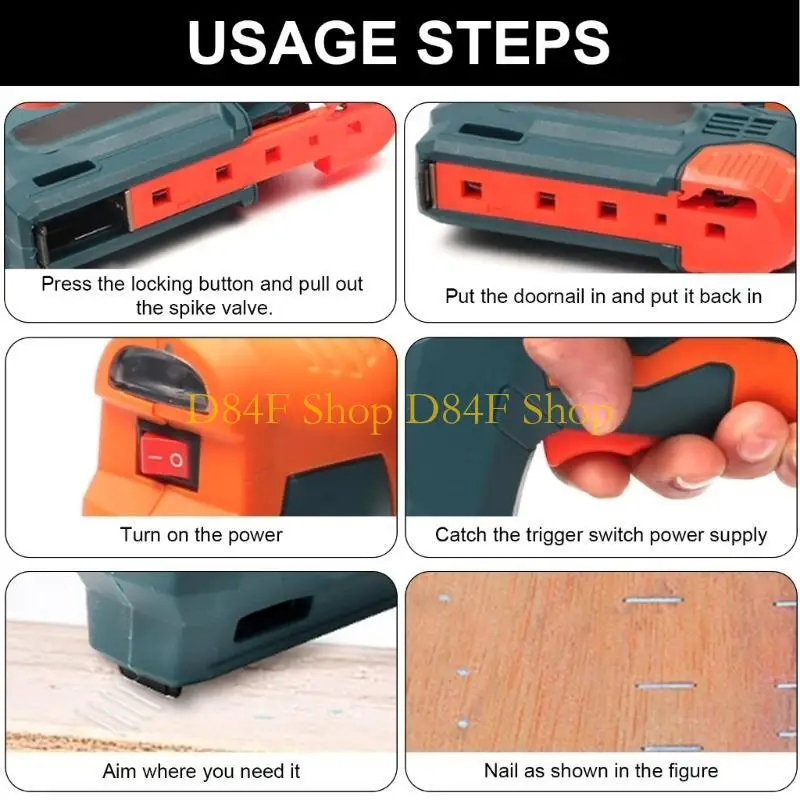 USAGE STEPS

Press the locking button and pull out the spike valve.

Put the doornail in and put it back in

D84F Shop D84F Shop

Turn on the power

Catch the trigger switch power supply

Aim where you need it

Nail as shown in the figure