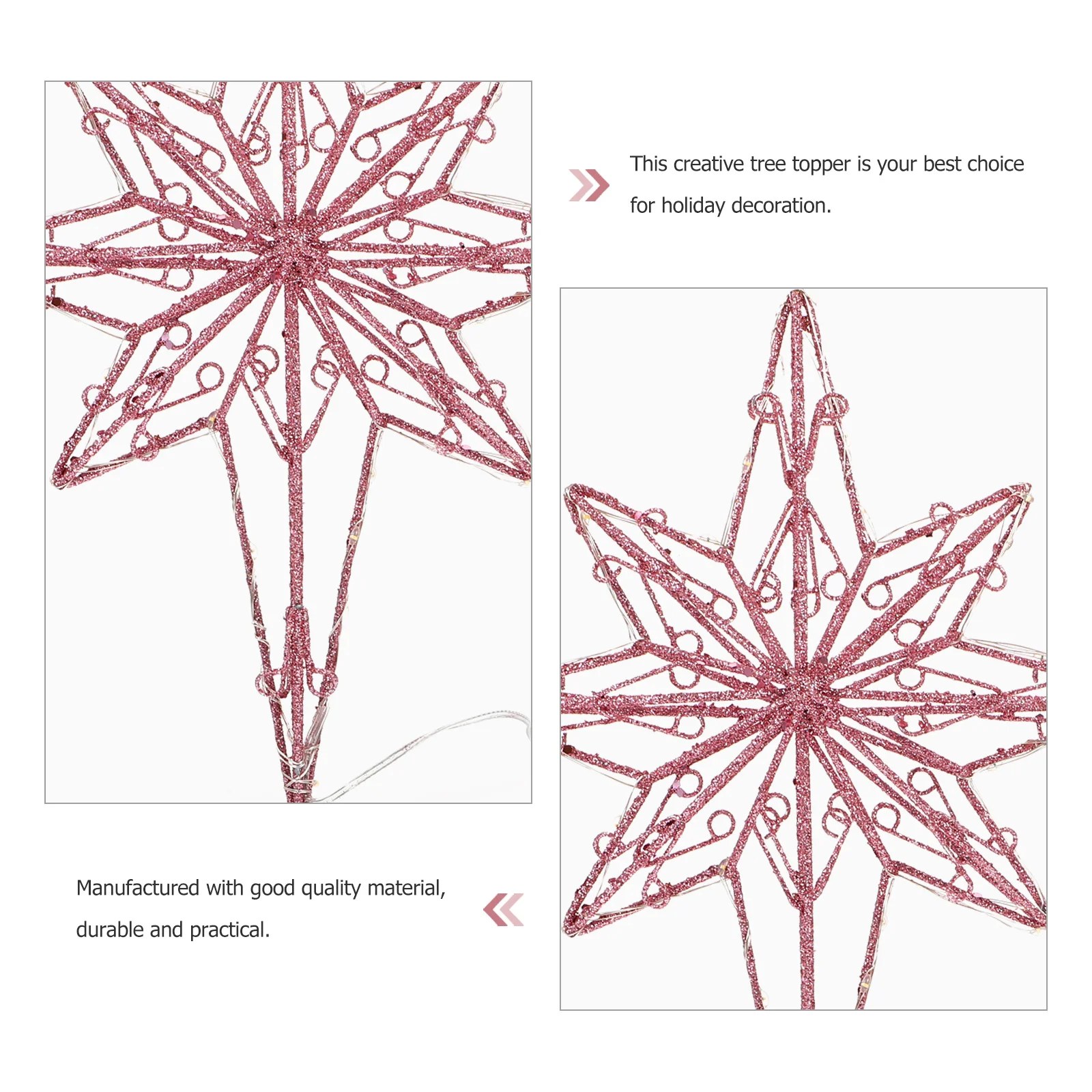 This creative tree topper is your best choice for holiday decoration.

Manufactured with good quality material, durable and practical.