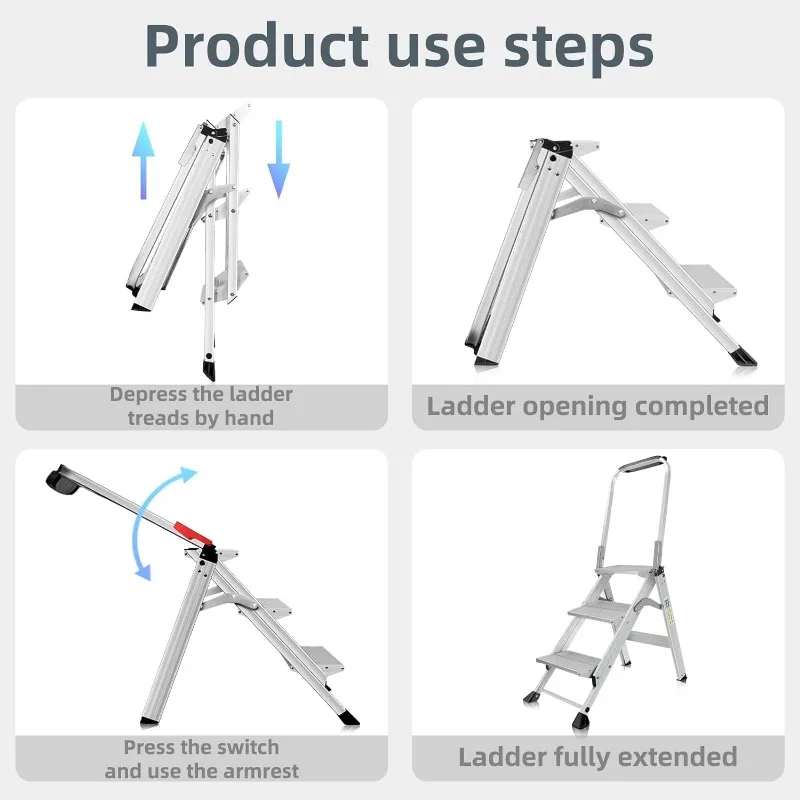 Product use steps

Depress the ladder treads by hand

Ladder opening completed

Press the switch and use the armrest

Ladder fully extended