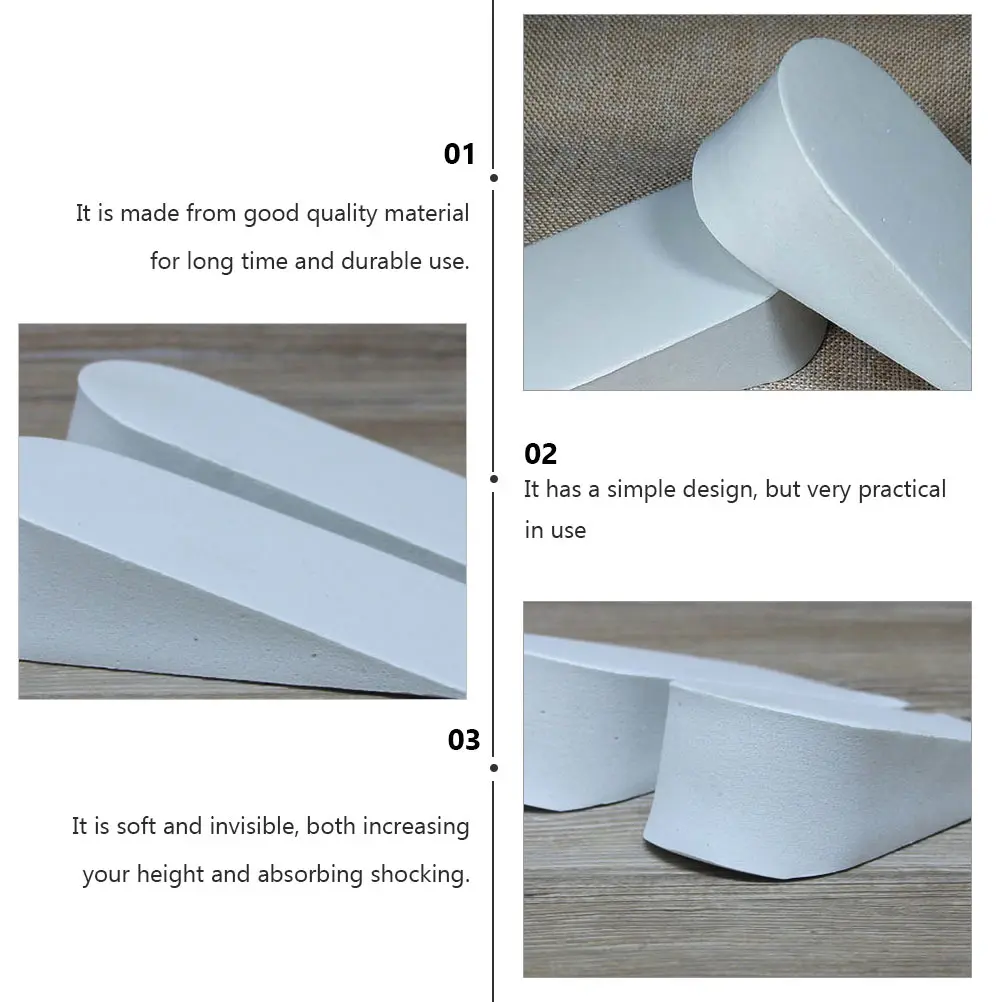 01

It is made from good quality material for long time and durable use.

02

It has a simple design, but very practical in use

03

It is soft and invisible, both increasing your height and absorbing shocking.