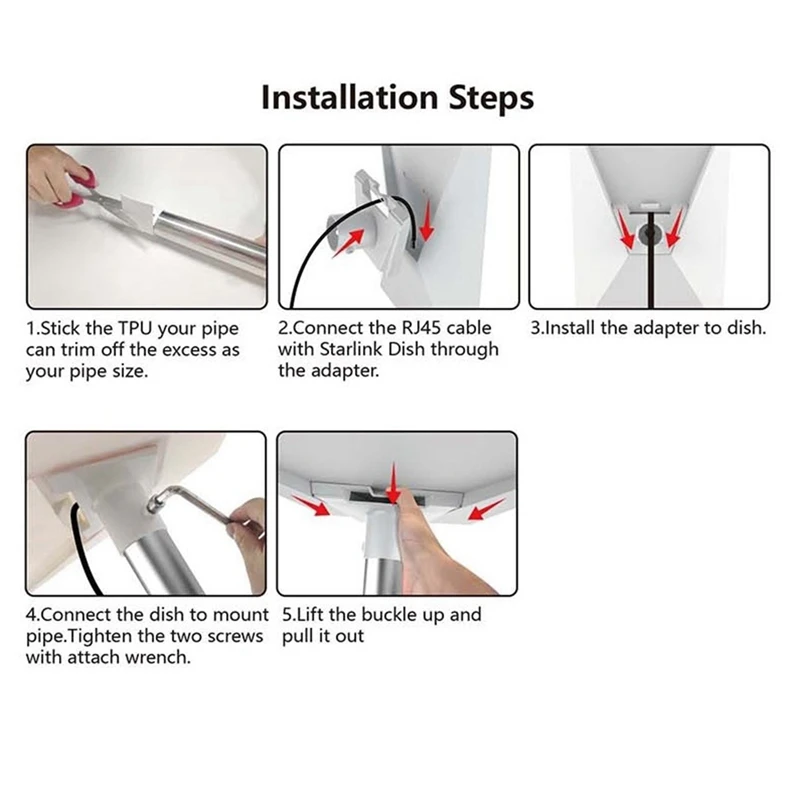 Installation Steps

1.Stick the TPU your pipe can trim off the excess as your pipe size.

2.Connect the RJ45 cable with Starlink Dish through the adapter.

3.Install the adapter to dish.

4.Connect the dish to mount pipe.Tighten the two screws with attach wrench.

5.Lift the buckle up and pull it out