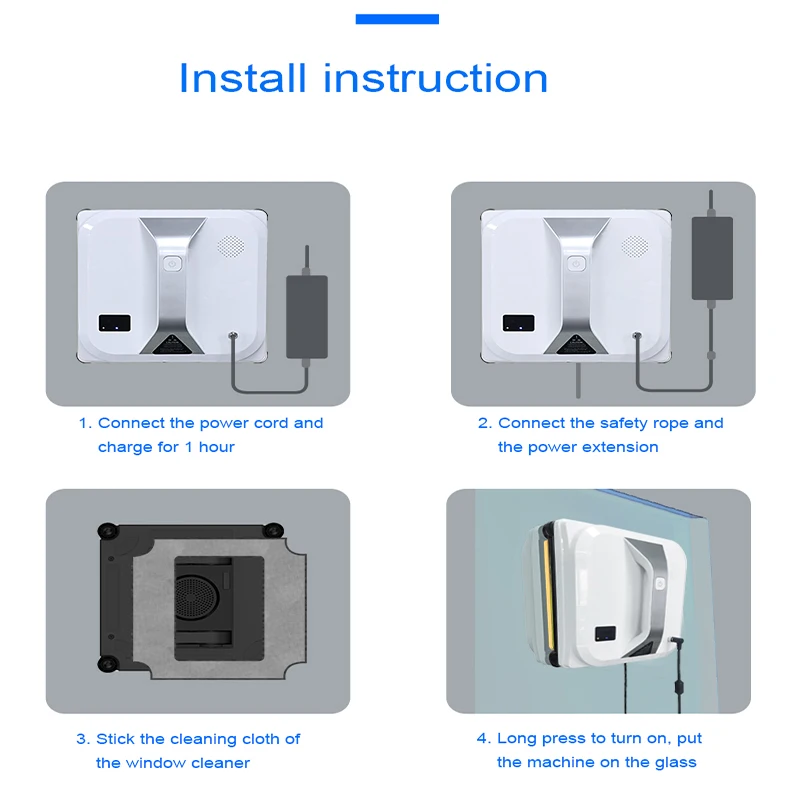 Install instruction

1. Connect the power cord and charge for 1 hour

2. Connect the safety rope and the power extension

3. Stick the cleaning cloth of the window cleaner

4. Long press to turn on, put the machine on the glass