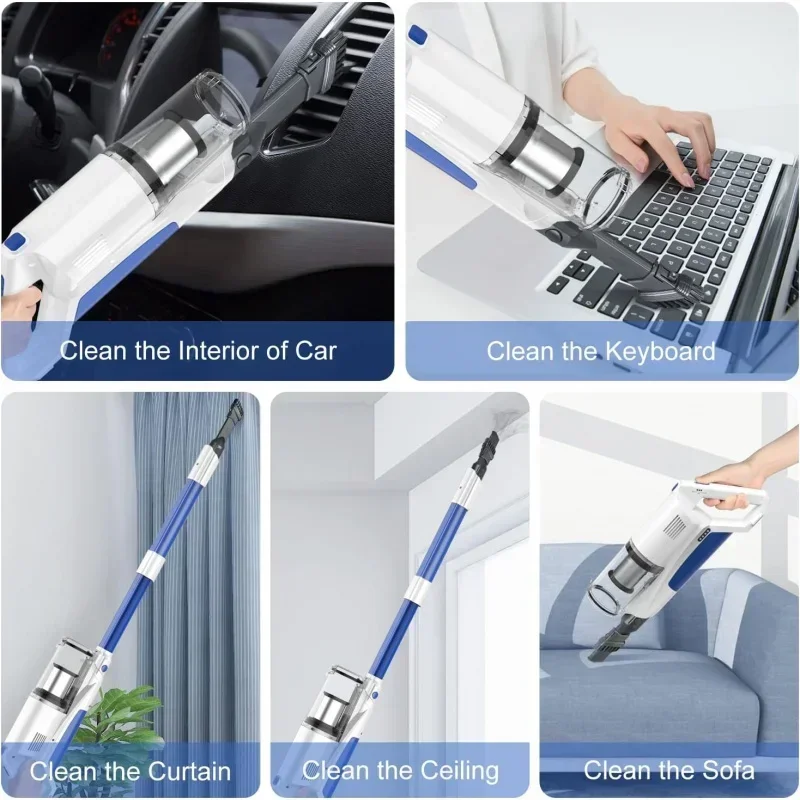 Clean the Interior of Car

Clean the Keyboard

Clean the Curtain

Clean the Ceiling

Clean the Sofa