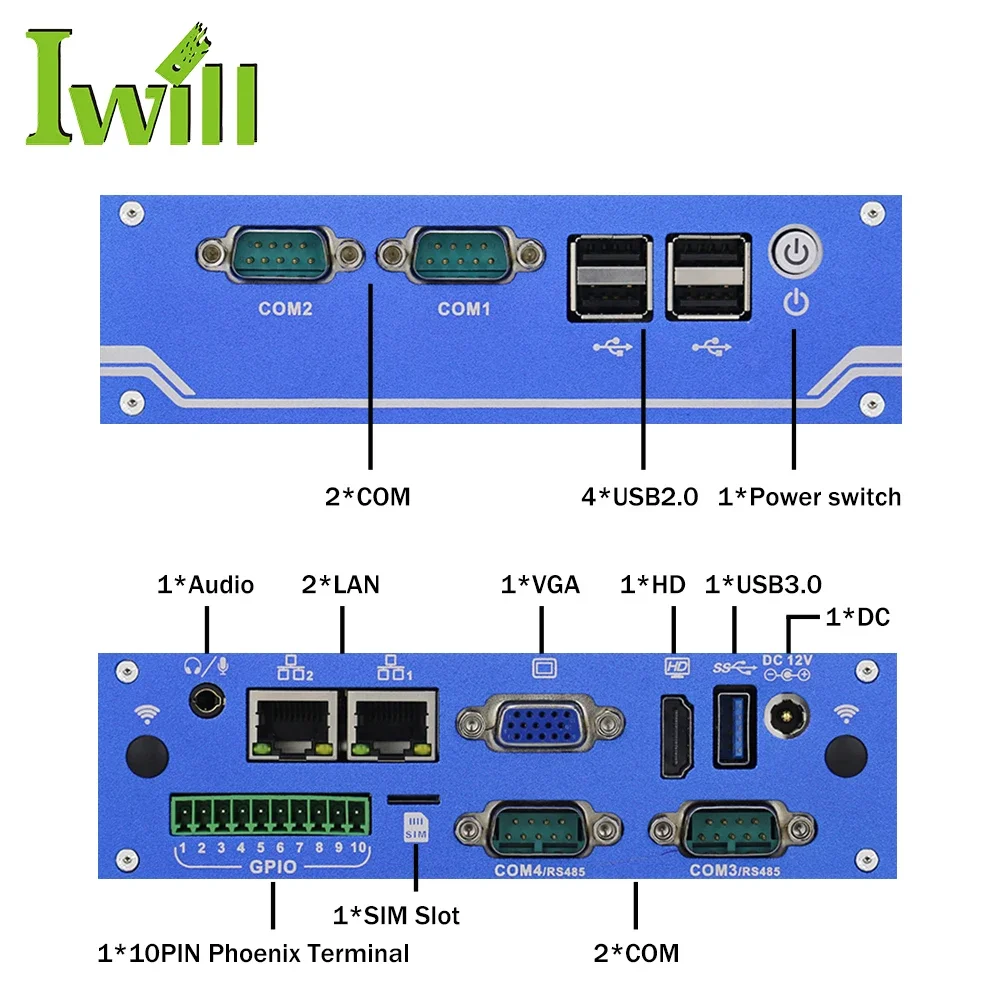 Iwill

COM2
COM1

2*COM
4*USB2.0
1*Power switch

1*Audio
2*LAN
1*VGA
1*HD
1*USB3.0
1*DC

2
1
HD
SS
DC 12V

1 2 3 4 5 6 7 8 9 10
GPIO
SIM
COM4/RS485
COM3/RS485

1*SIM Slot
1*10PIN Phoenix Terminal
2*COM