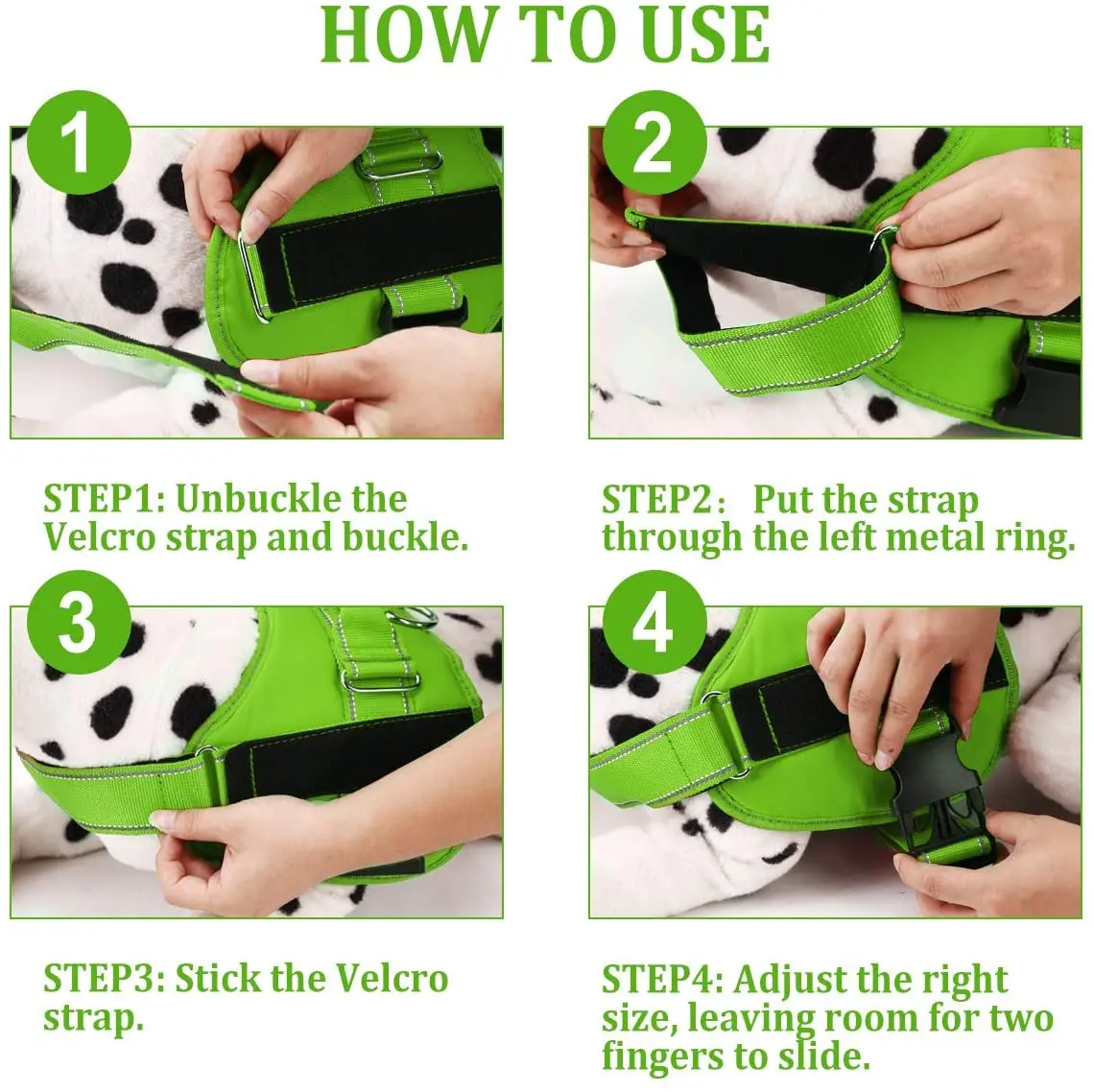 HOW TO USE

1

STEP1: Unbuckle the Velcro strap and buckle.

2

STEP2: Put the strap through the left metal ring.

3

STEP3: Stick the Velcro strap.

4

STEP4: Adjust the right size, leaving room for two fingers to slide.