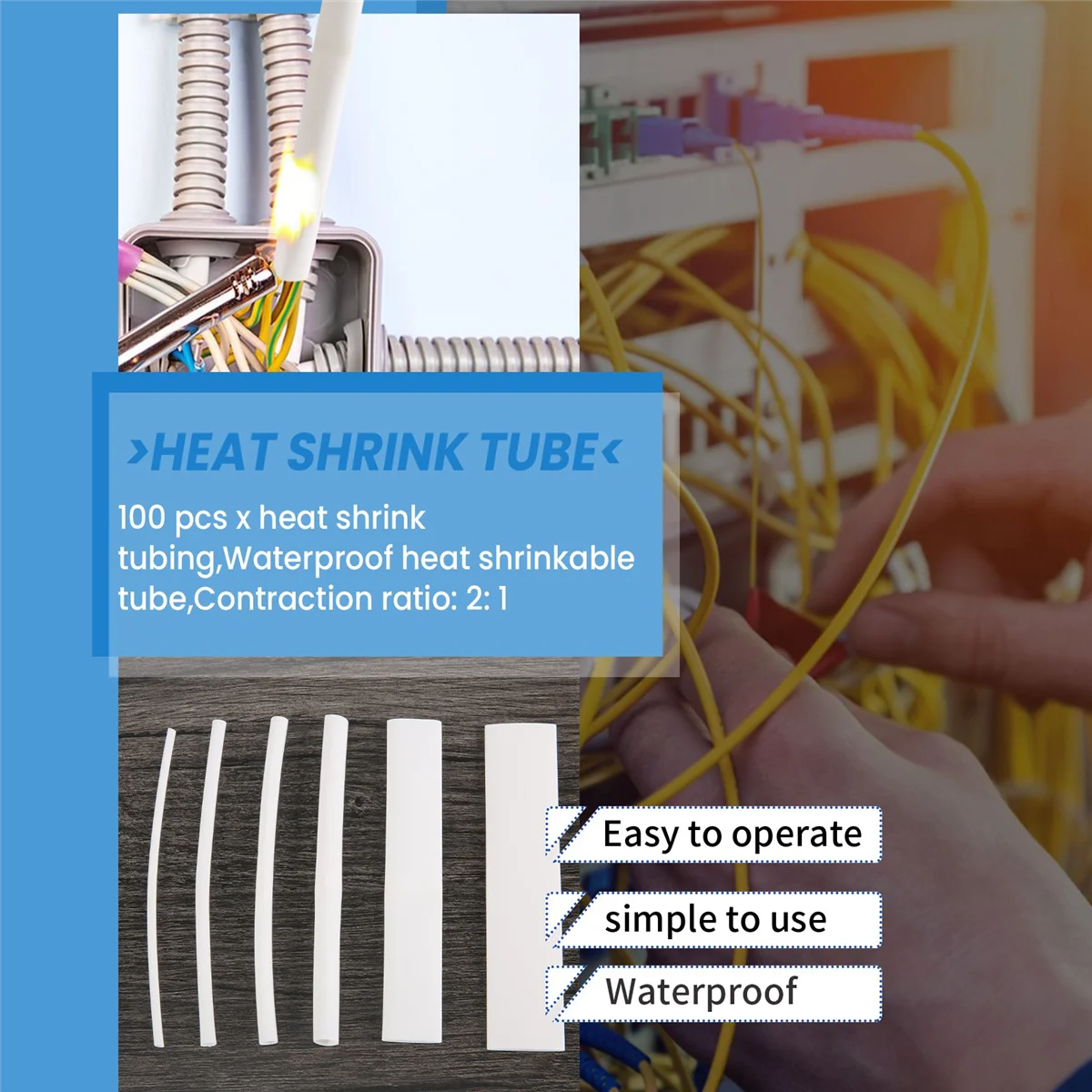 ›HEAT SHRINK TUBE‹

100 pcs x heat shrink tubing,Waterproof heat shrinkable tube,Contraction ratio: 2: 1

Easy to operate

simple to use

Waterproof