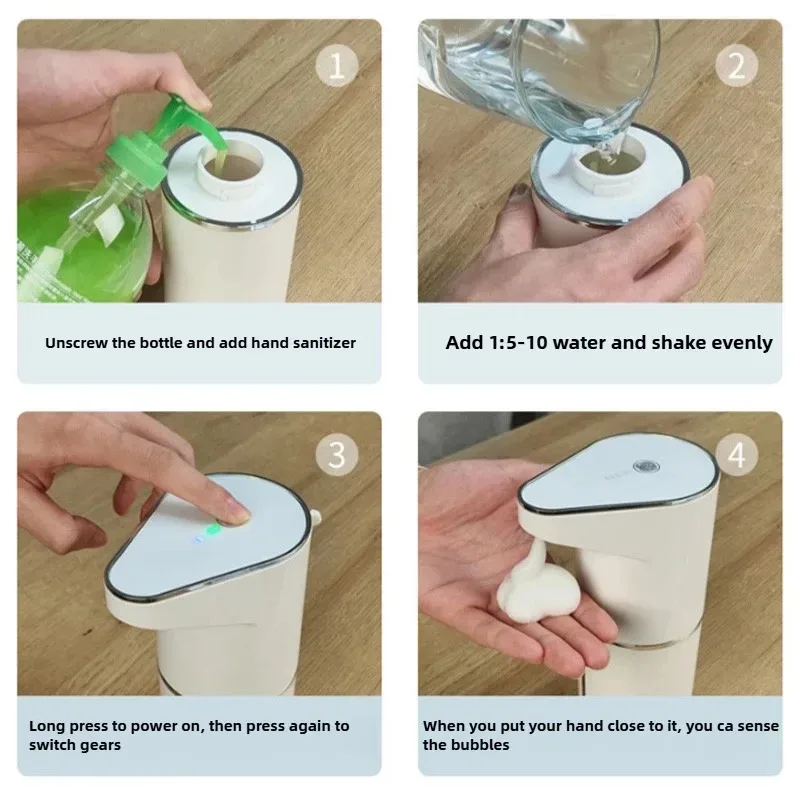 1

Unscrew the bottle and add hand sanitizer

2

Add 1:5-10 water and shake evenly

3

Long press to power on, then press again to switch gears

4

When you put your hand close to it, you ca sense the bubbles