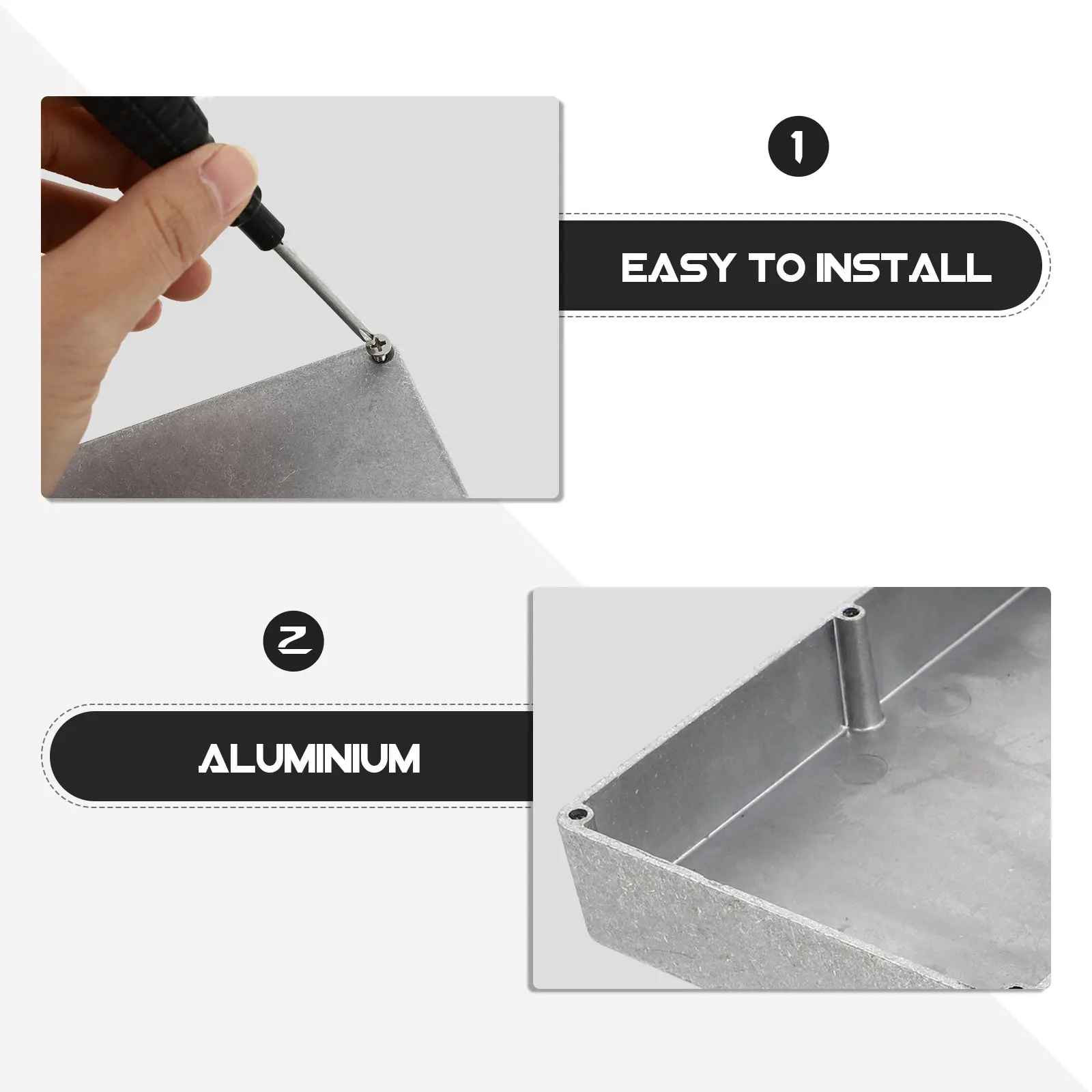 1

EASY TO INSTALL

2

ALUMINIUM