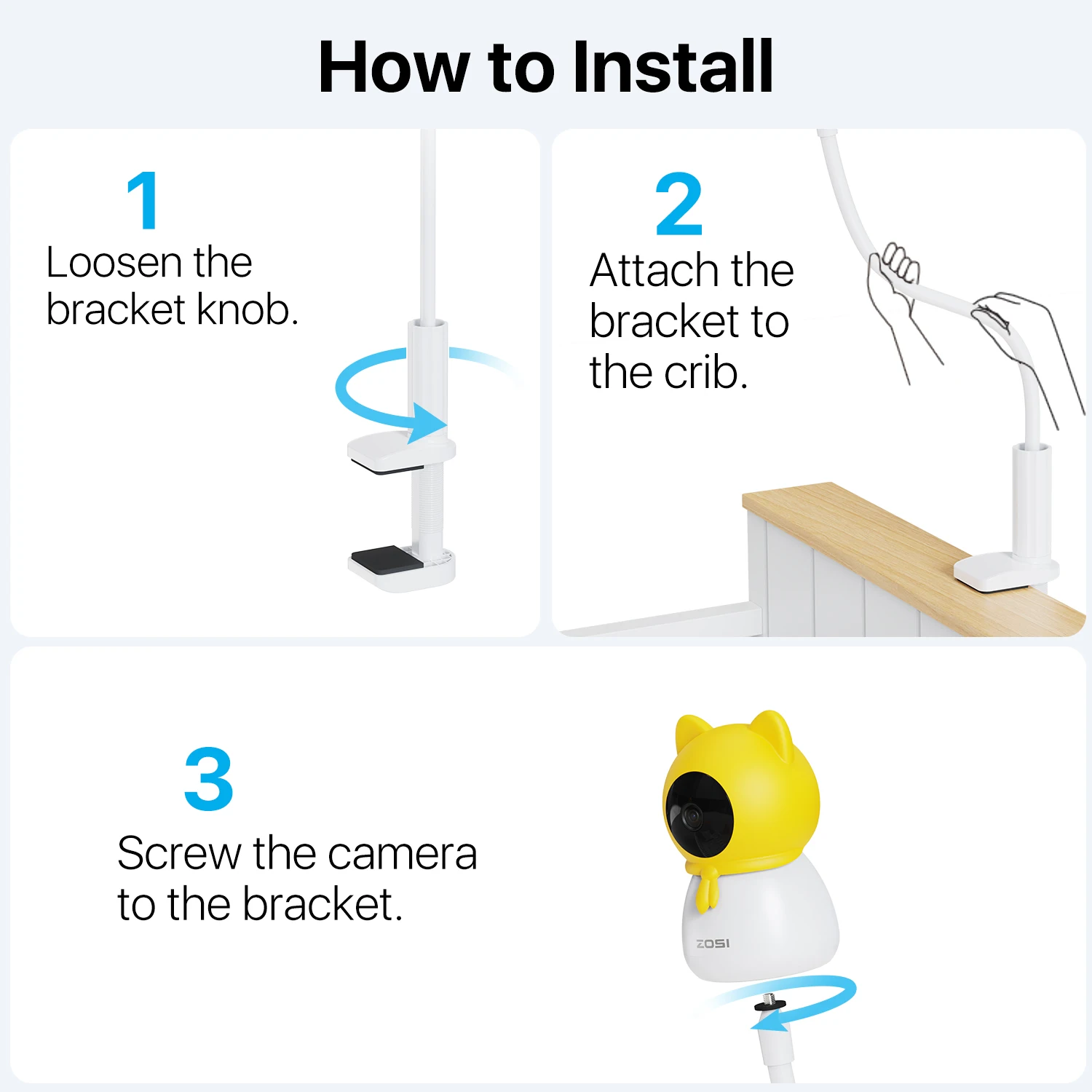 How to Install

1
Loosen the bracket knob.

2
Attach the bracket to the crib.

3
Screw the camera to the bracket.

ZOSI