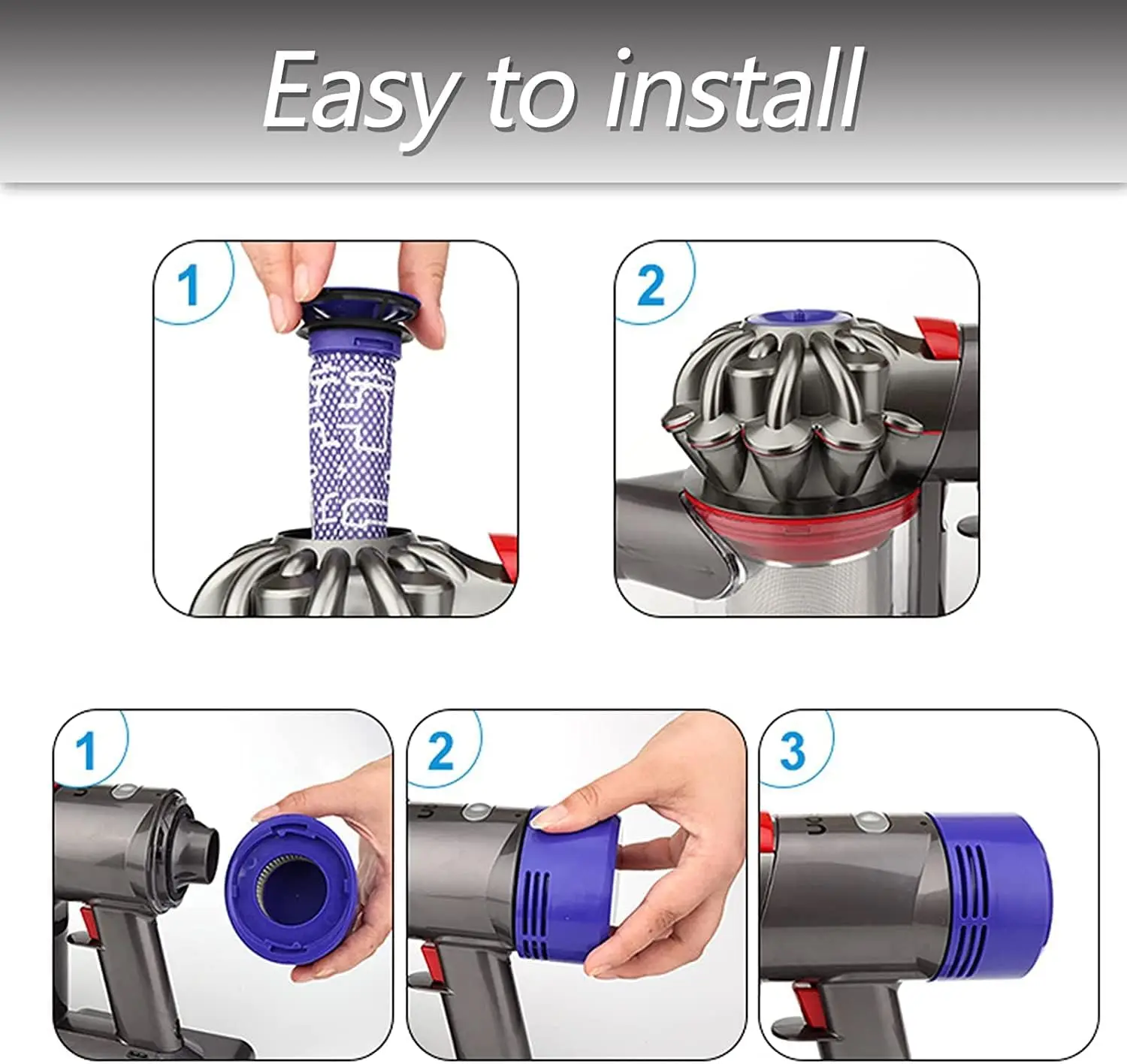 Easy to install

1

2

1

2

3