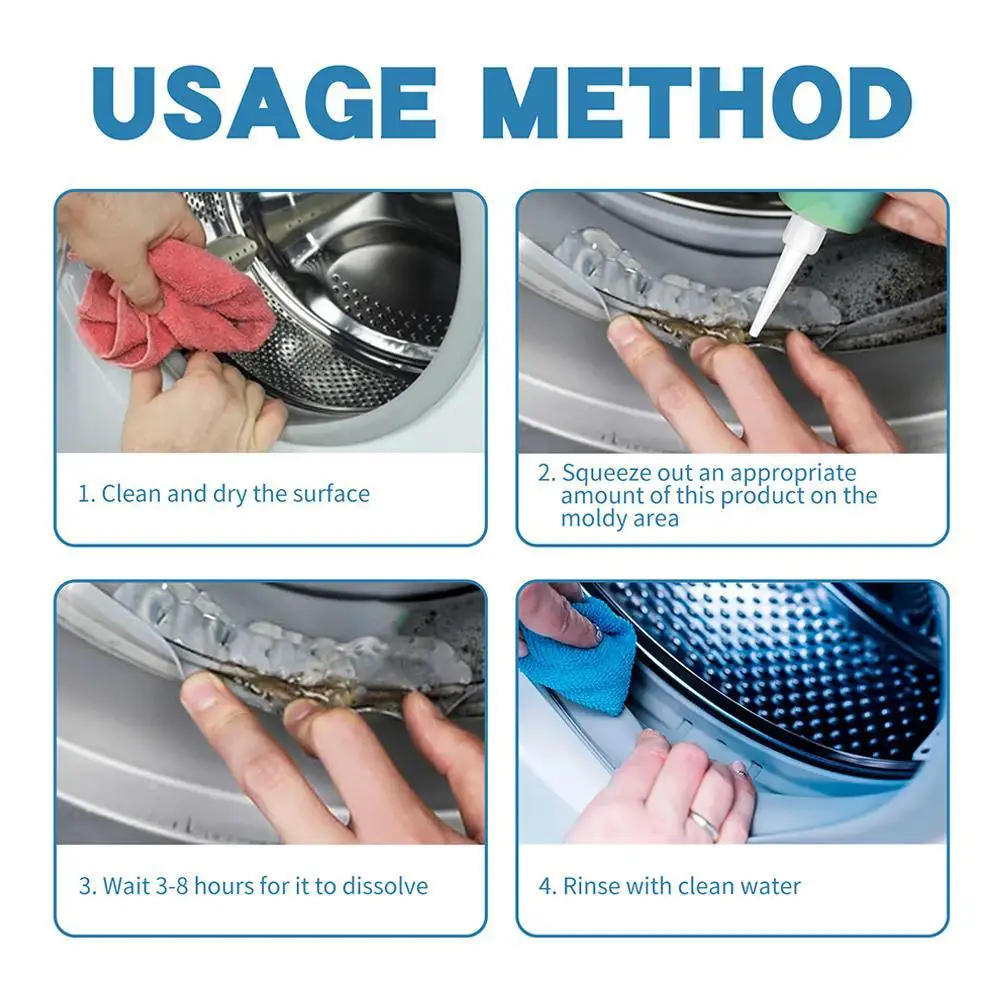 USAGE METHOD

1. Clean and dry the surface

2. Squeeze out an appropriate amount of this product on the moldy area

3. Wait 3-8 hours for it to dissolve

4. Rinse with clean water