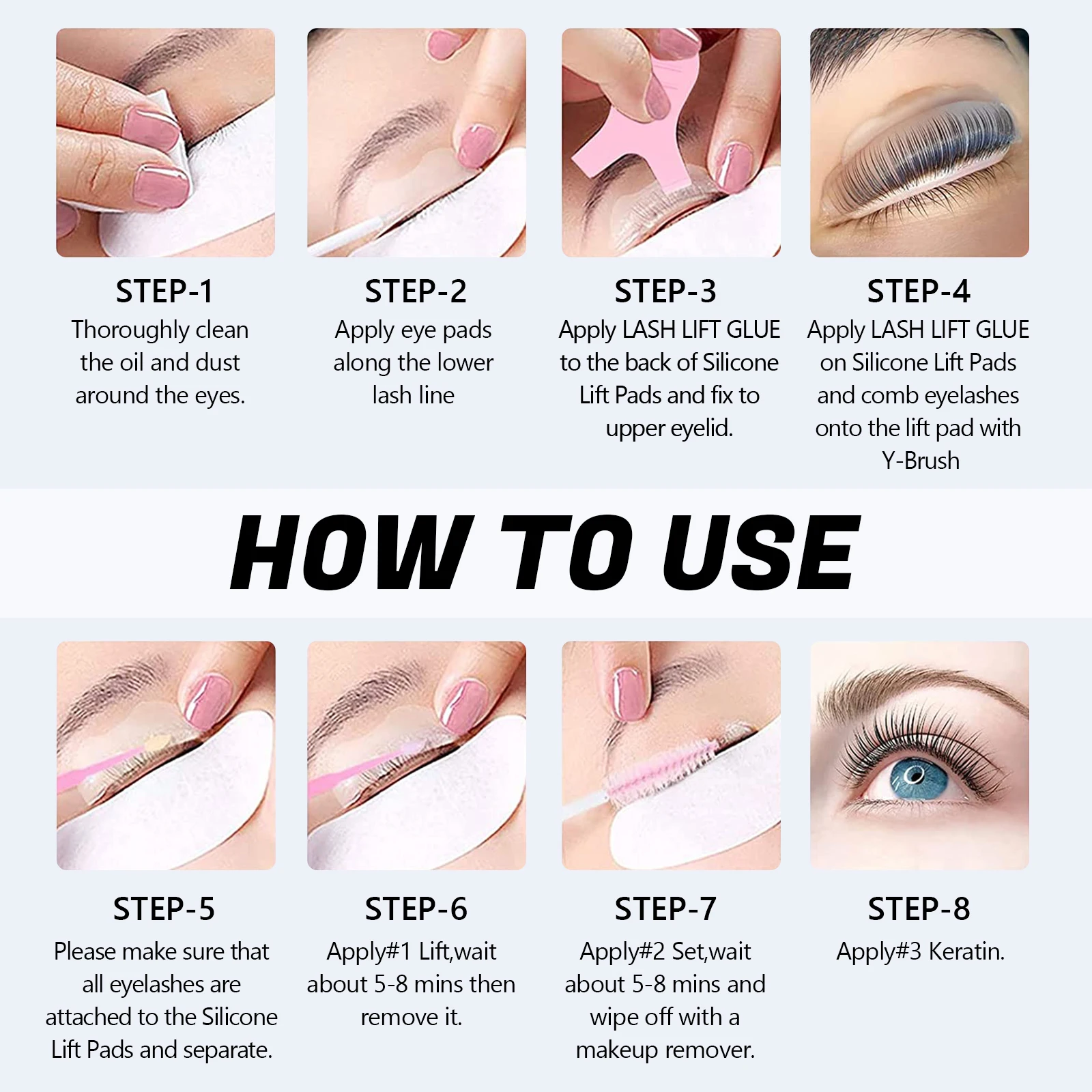 STEP-1
Thoroughly clean the oil and dust around the eyes.

STEP-2
Apply eye pads along the lower lash line

STEP-3
Apply LASH LIFT GLUE to the back of Silicone Lift Pads and fix to upper eyelid.

STEP-4
Apply LASH LIFT GLUE on Silicone Lift Pads and comb eyelashes onto the lift pad with Y-Brush

HOW TO USE

STEP-5
Please make sure that all eyelashes are attached to the Silicone Lift Pads and separate.

STEP-6
Apply#1 Lift,wait about 5-8 mins then remove it.

STEP-7
Apply#2 Set,wait about 5-8 mins and wipe off with a makeup remover.

STEP-8
Apply#3 Keratin.