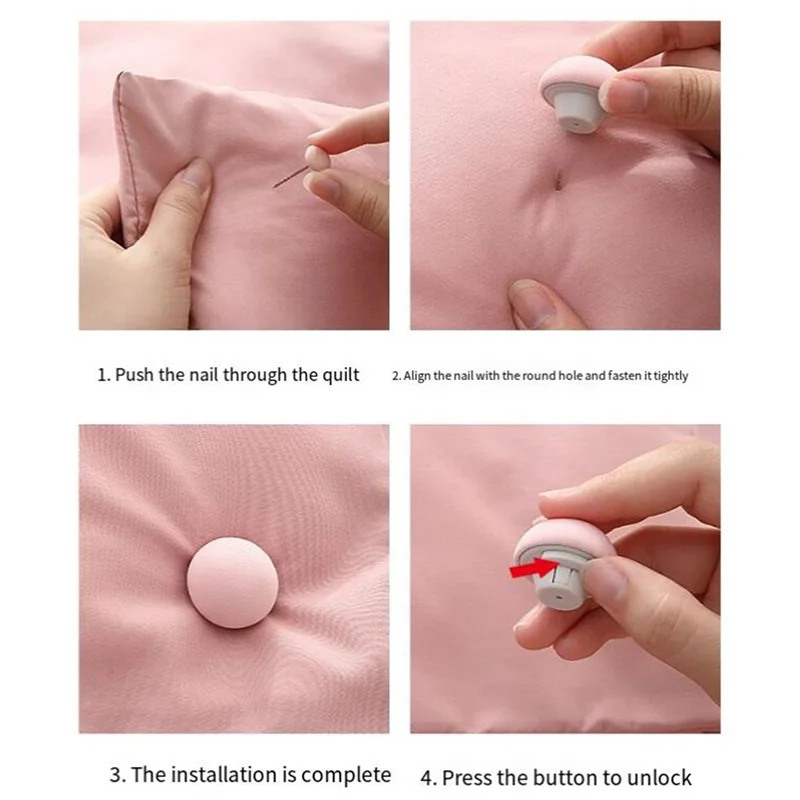 1. Push the nail through the quilt

2. Align the nail with the round hole and fasten it tightly

3. The installation is complete

4. Press the button to unlock