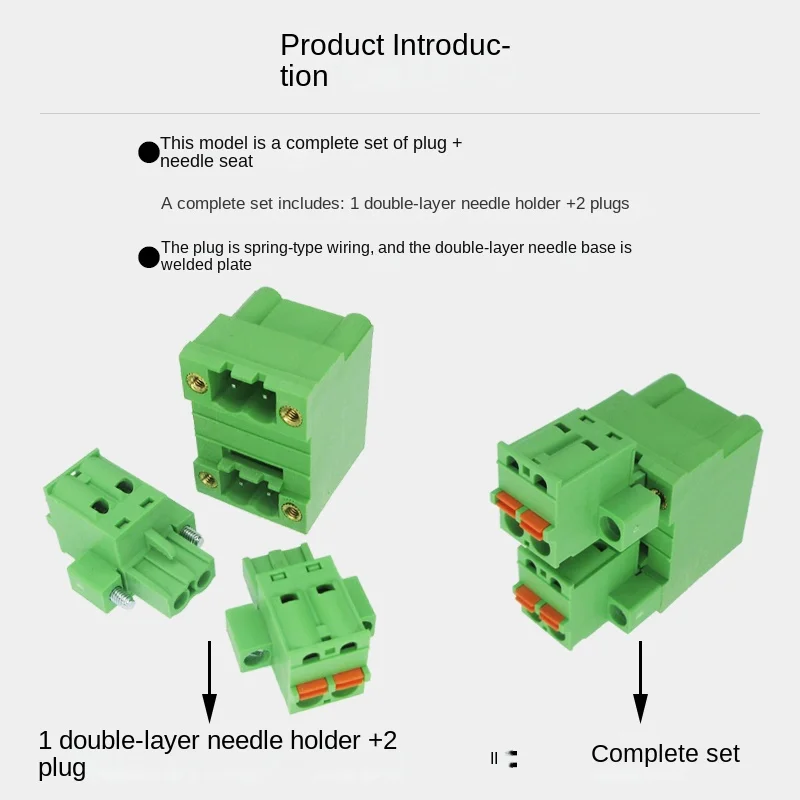 Product Introduction

This model is a complete set of plug + needle seat

A complete set includes: 1 double-layer needle holder +2 plugs

The plug is spring-type wiring, and the double-layer needle base is welded plate

1 double-layer needle holder +2 plug

Complete set