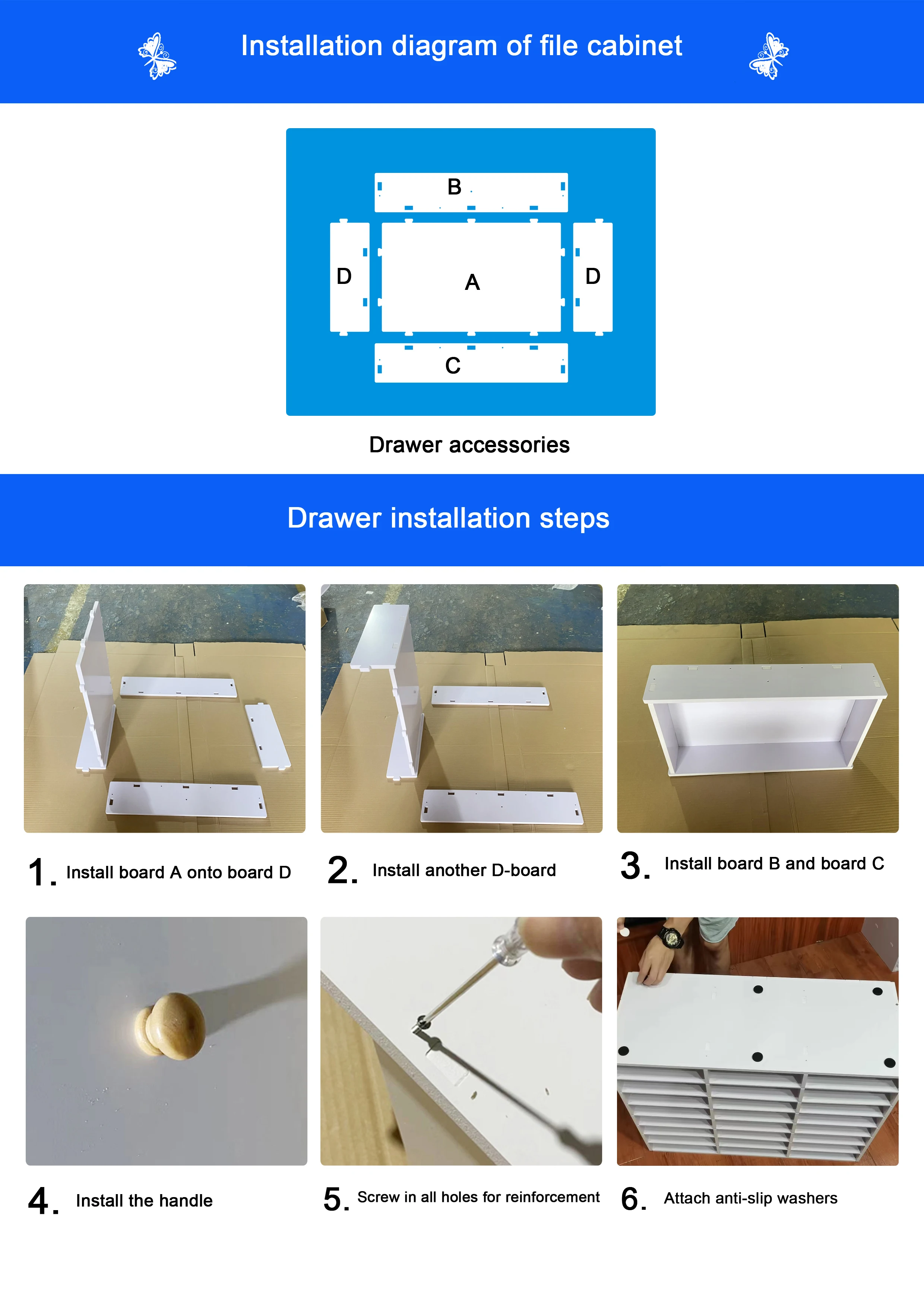 Installation diagram of file cabinet

B

D

A

D

C

Drawer accessories

Drawer installation steps

1. Install board A onto board D

2. Install another D-board

3. Install board B and board C

4. Install the handle

5. Screw in all holes for reinforcement

6. Attach anti-slip washers