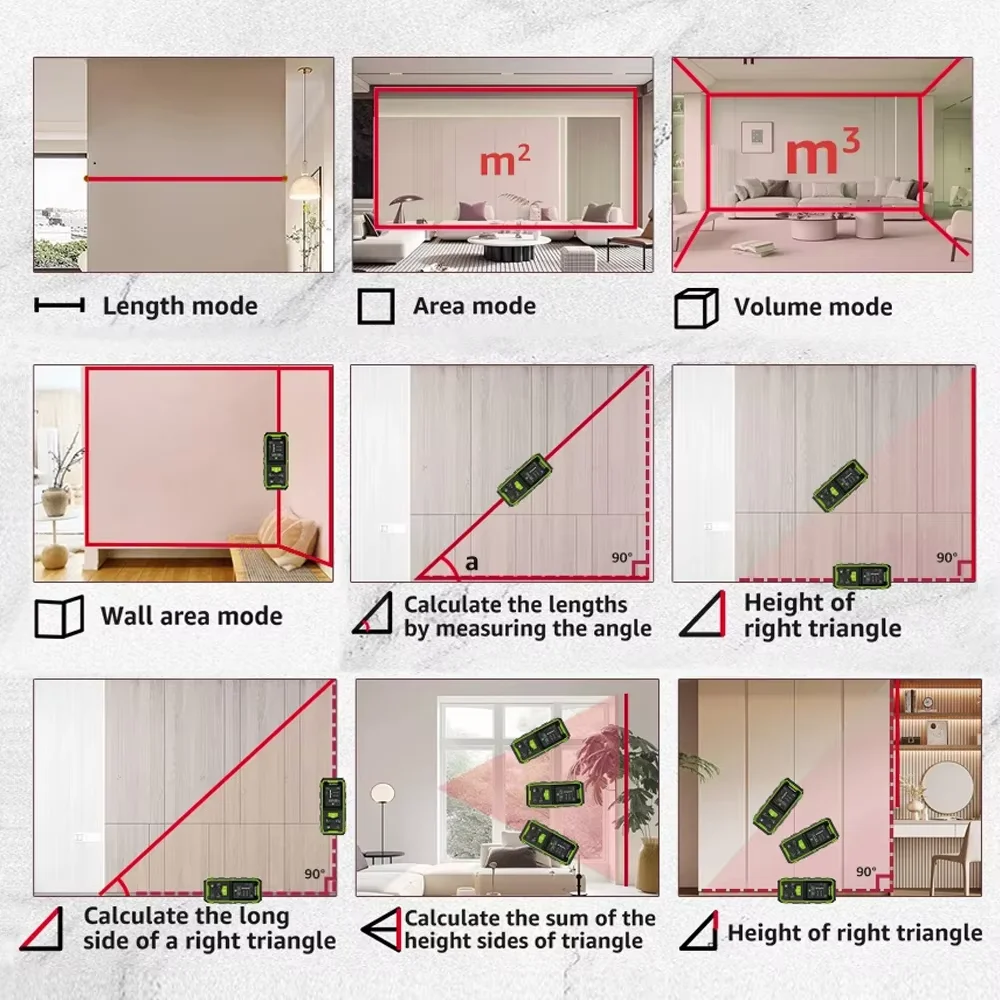 $m^2$

$m^3$

Length mode

Area mode

Volume mode

a

90°

90°

Wall area mode

Calculate the lengths by measuring the angle

Height of right triangle

90°

90°

Calculate the long side of a right triangle

Calculate the sum of the height sides of triangle

Height of right triangle