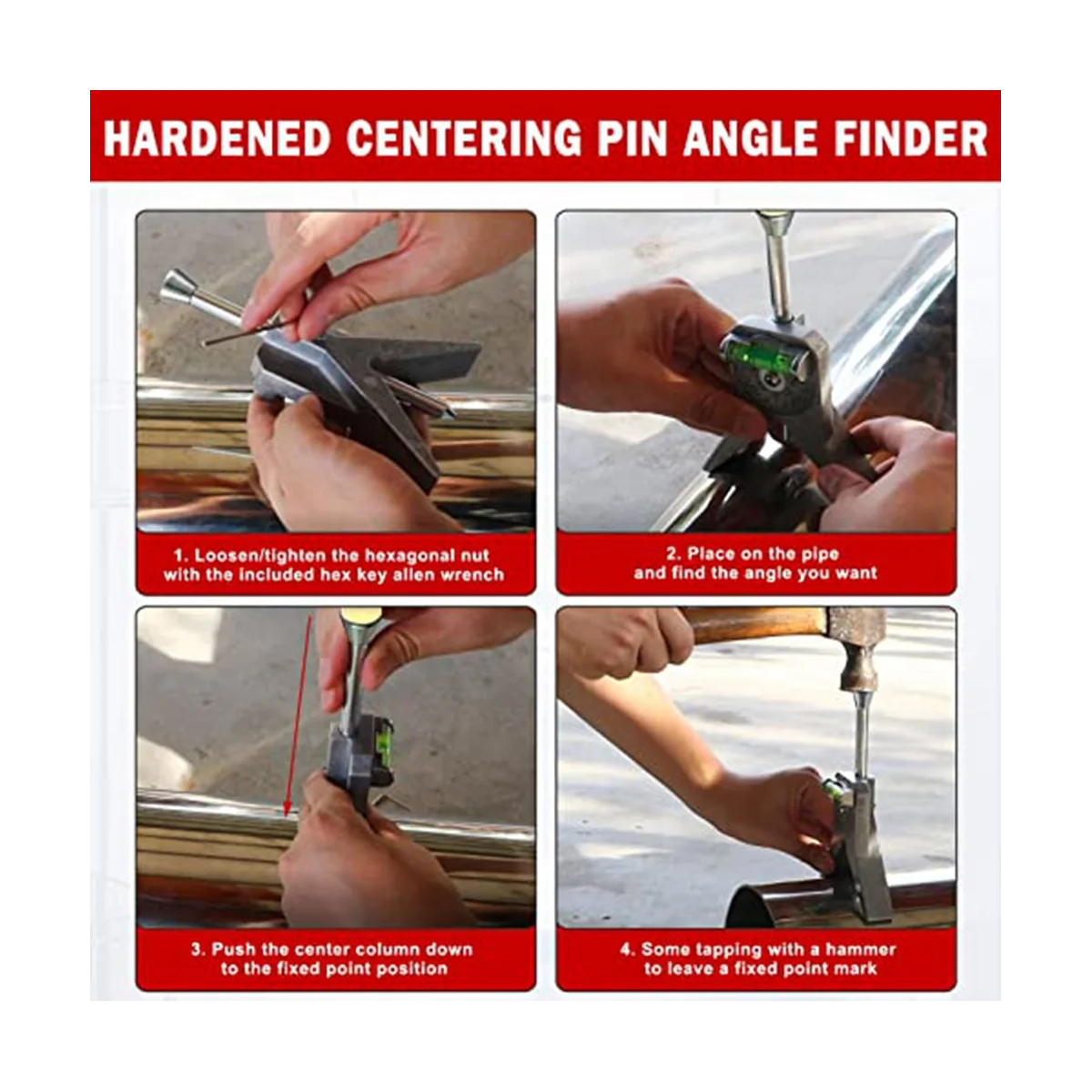 HARDENED CENTERING PIN ANGLE FINDER

1. Loosen/tighten the hexagonal nut with the included hex key allen wrench

2. Place on the pipe and find the angle you want

3. Push the center column down to the fixed point position

4. Some tapping with a hammer to leave a fixed point mark