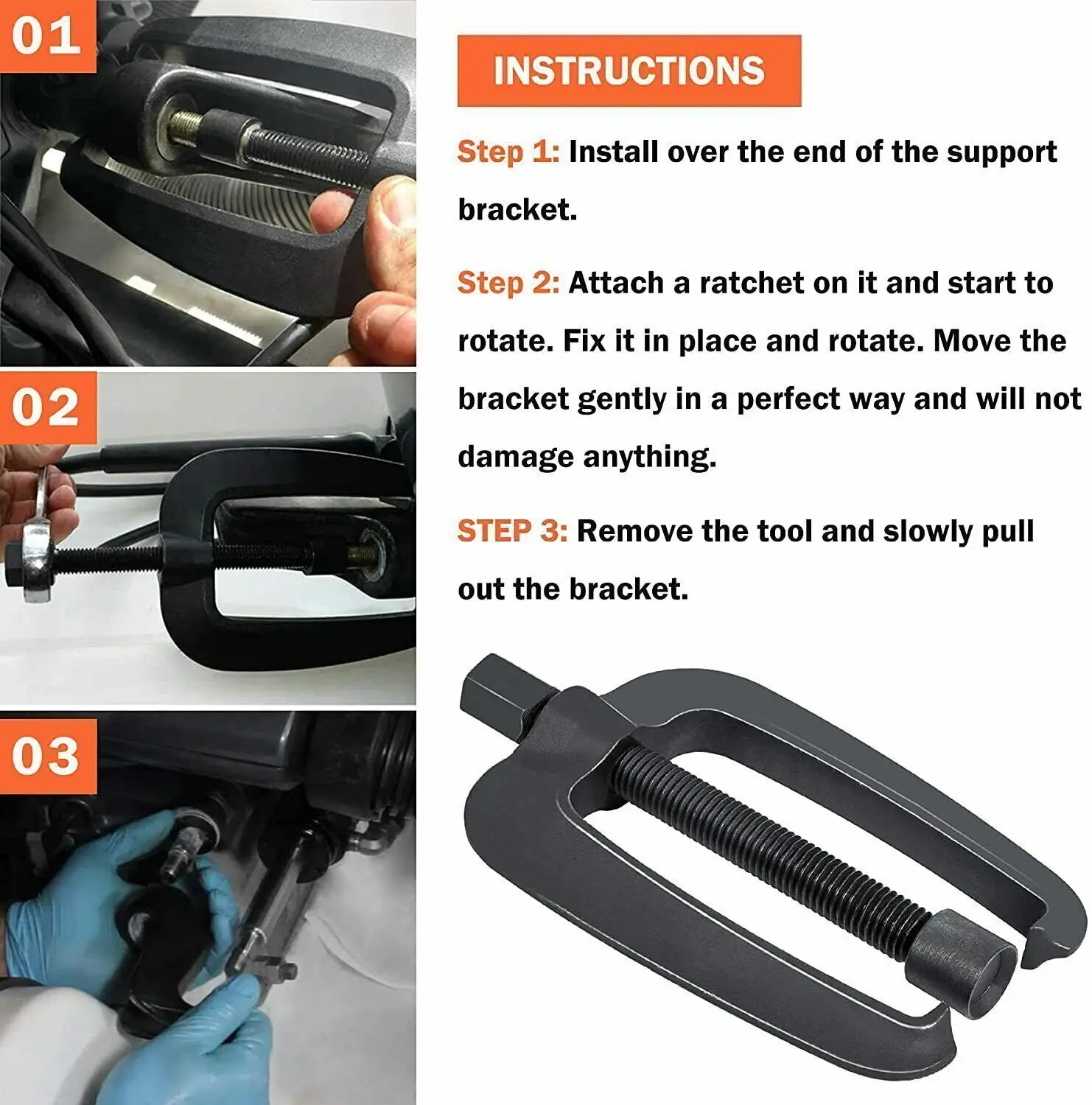 01

02

03

INSTRUCTIONS

Step 1: Install over the end of the support bracket.

Step 2: Attach a ratchet on it and start to rotate. Fix it in place and rotate. Move the bracket gently in a perfect way and will not damage anything.

STEP 3: Remove the tool and slowly pull out the bracket.