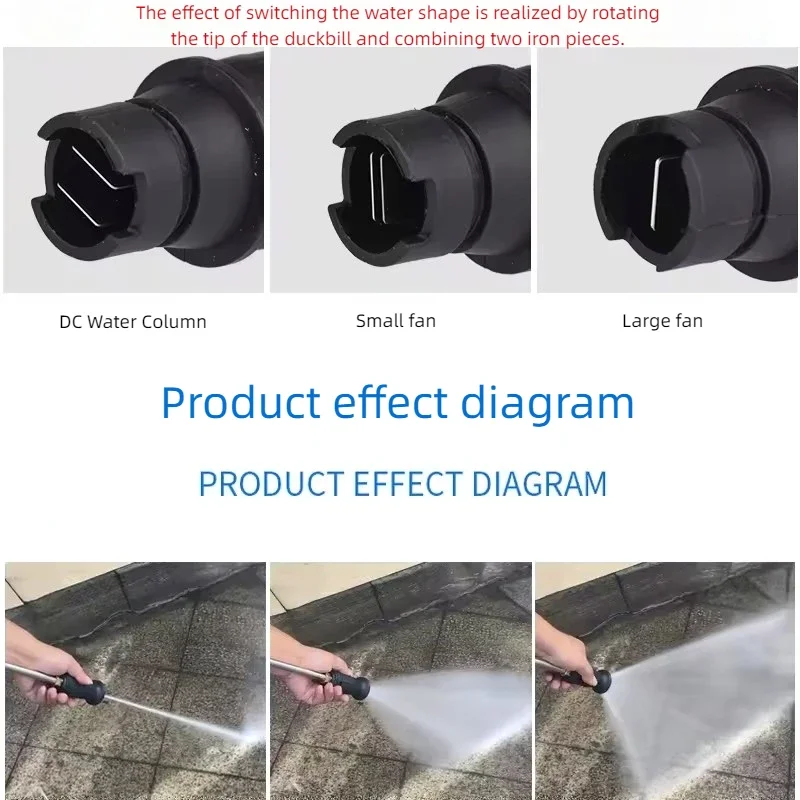 The effect of switching the water shape is realized by rotating the tip of the duckbill and combining two iron pieces.

DC Water Column

Small fan

Large fan

Product effect diagram

PRODUCT EFFECT DIAGRAM