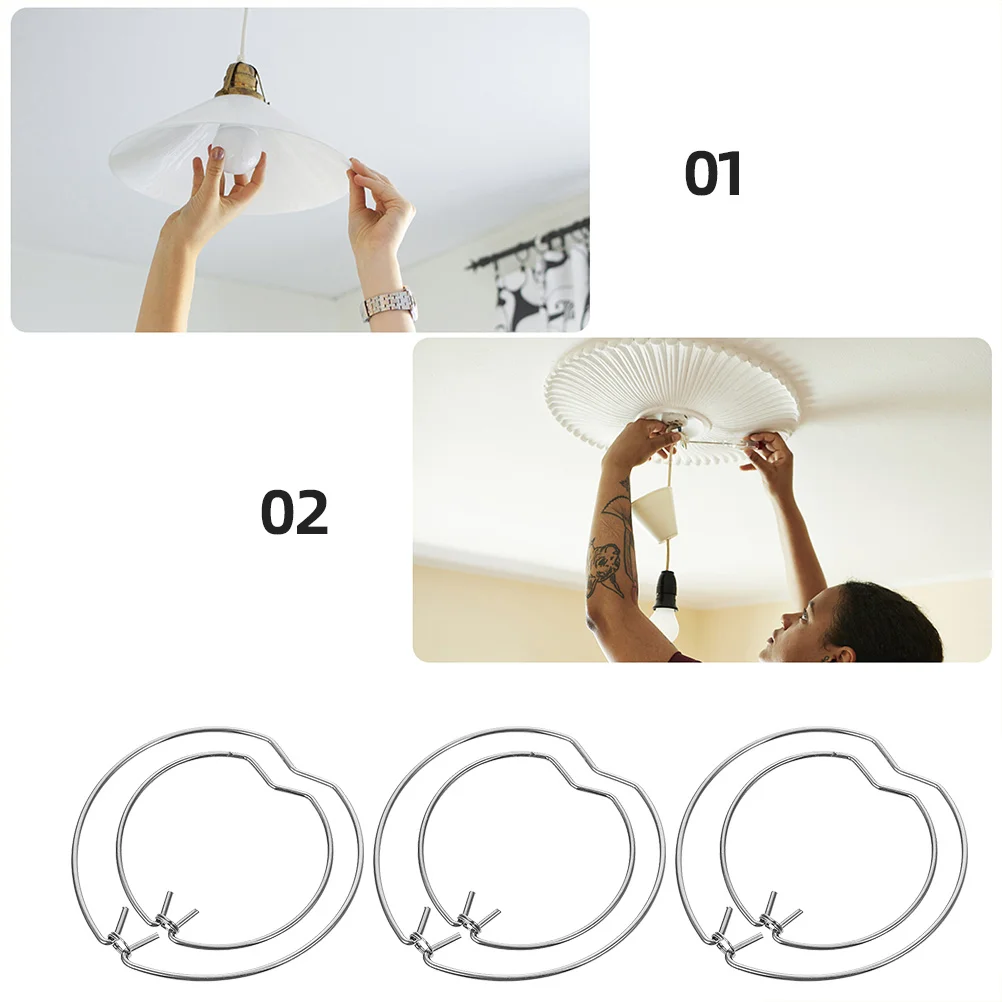 01

02