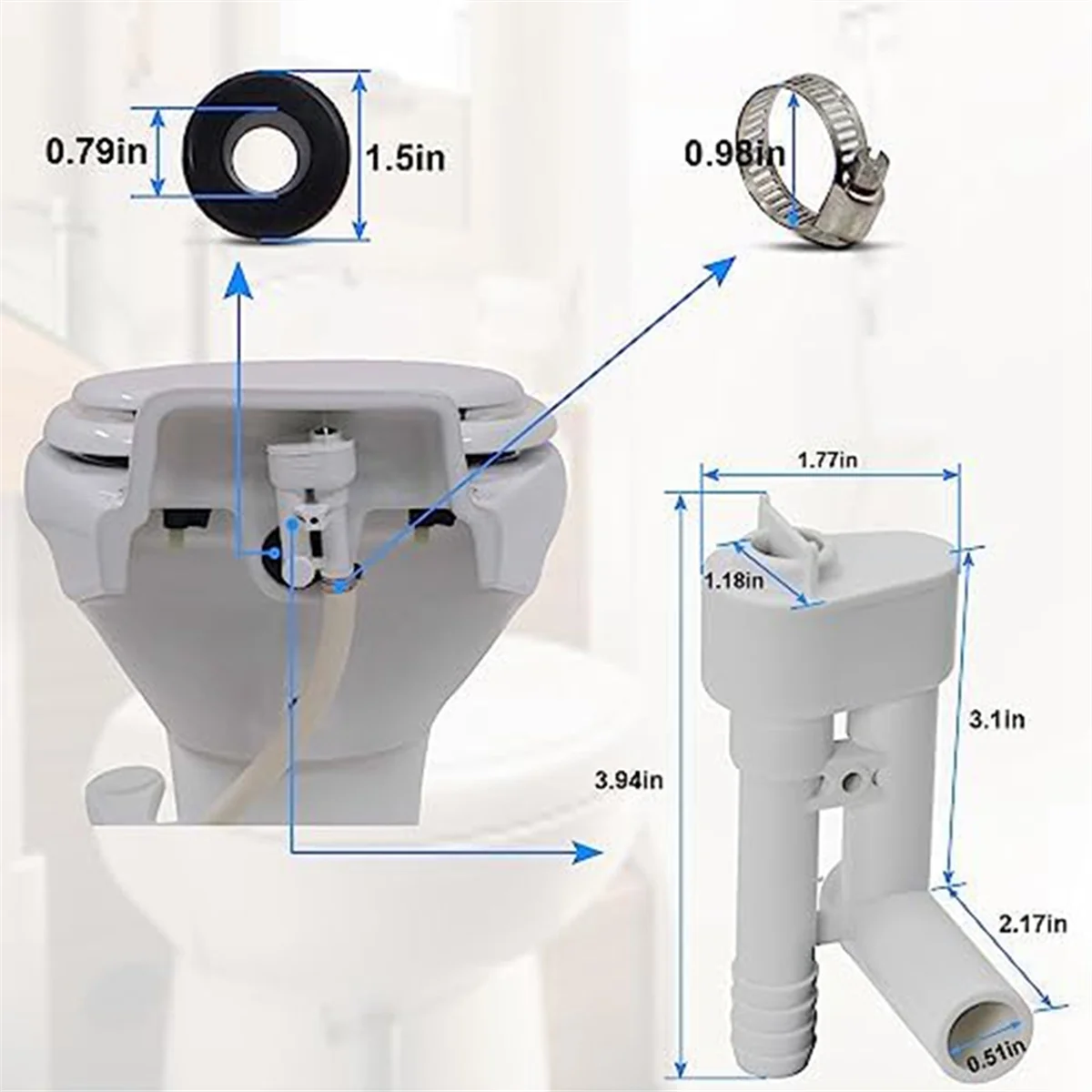 0.79in
1.5in
0.98in
1.77in
1.18in
3.1in
3.94in
2.17in
0.51in