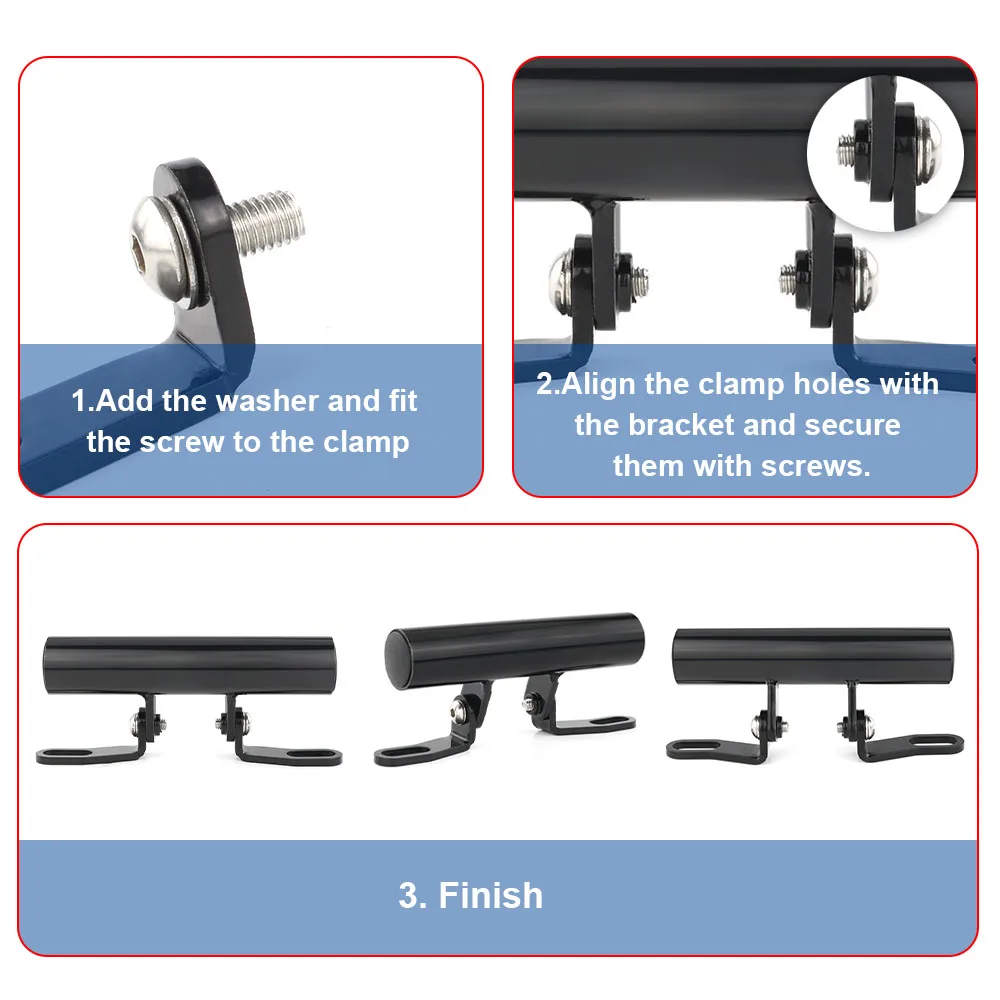 1.Add the washer and fit the screw to the clamp

2.Align the clamp holes with the bracket and secure them with screws.

3. Finish