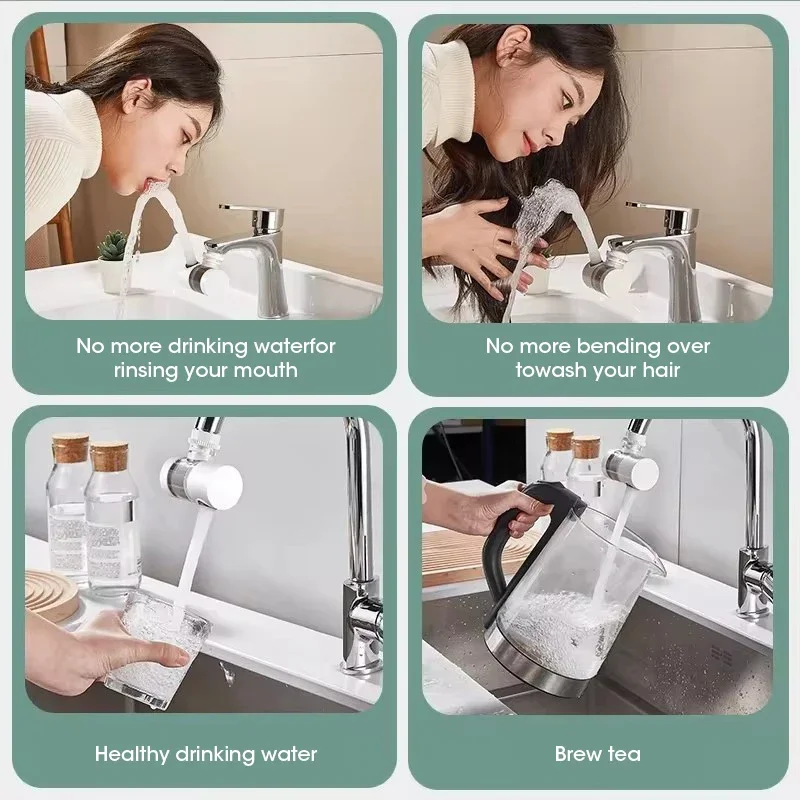 No more drinking waterfor rinsing your mouth

No more bending over towash your hair

Healthy drinking water

Brew tea