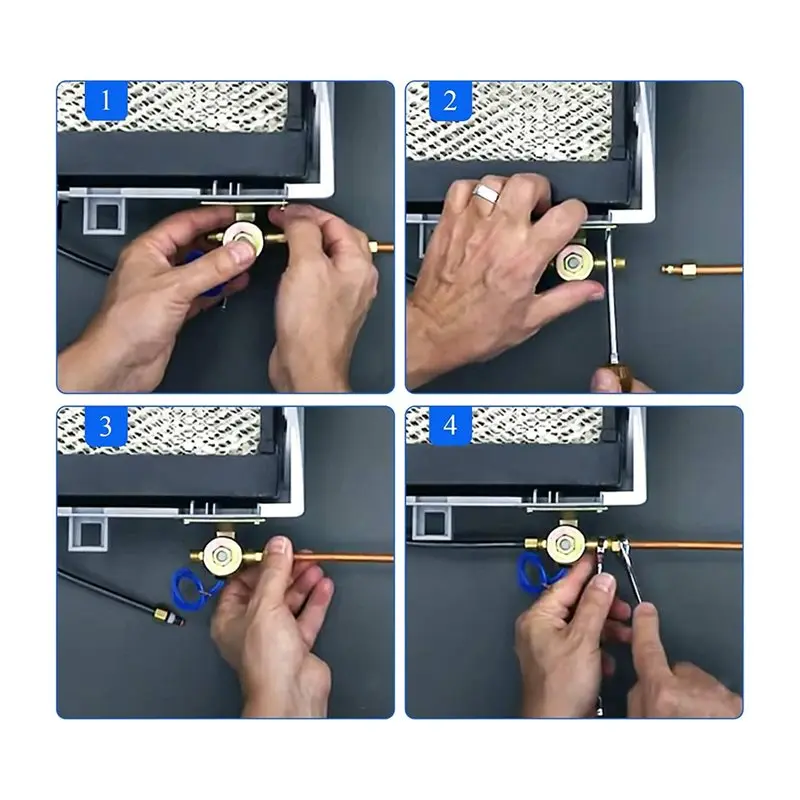 1

2

3

4