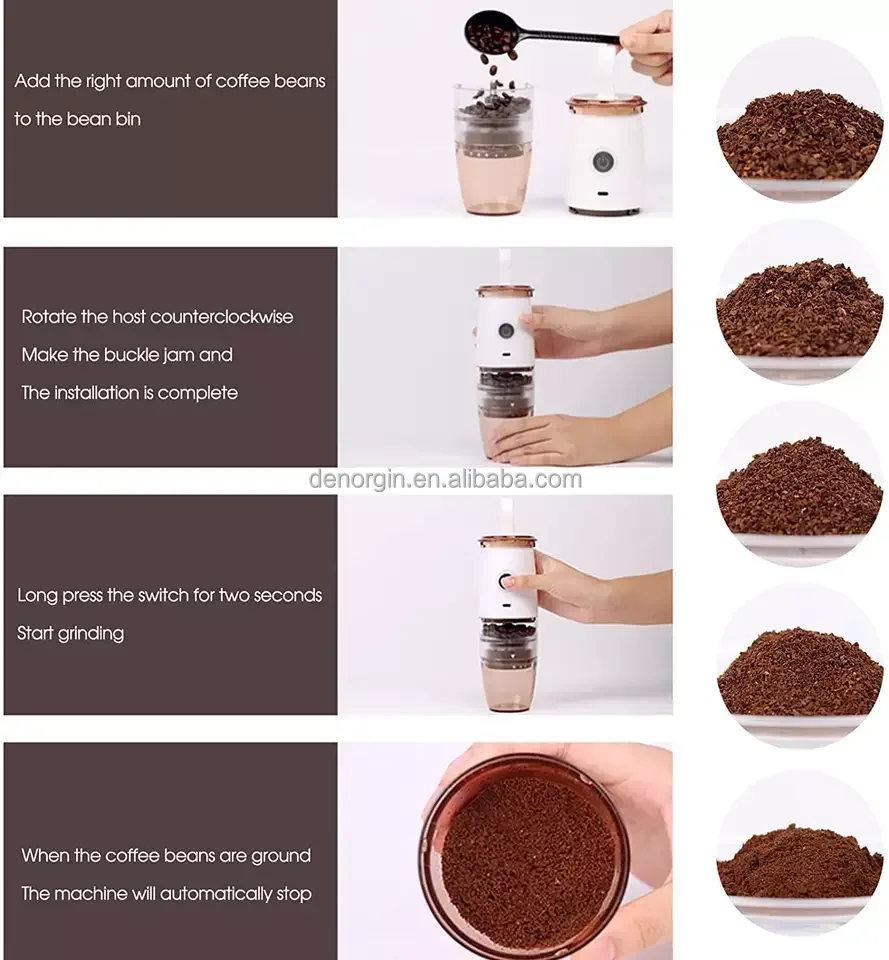 Add the right amount of coffee beans to the bean bin

Rotate the host counterclockwise
Make the buckle jam and
The installation is complete

denorgin.en.alibaba.com

Long press the switch for two seconds
Start grinding

When the coffee beans are ground
The machine will automatically stop