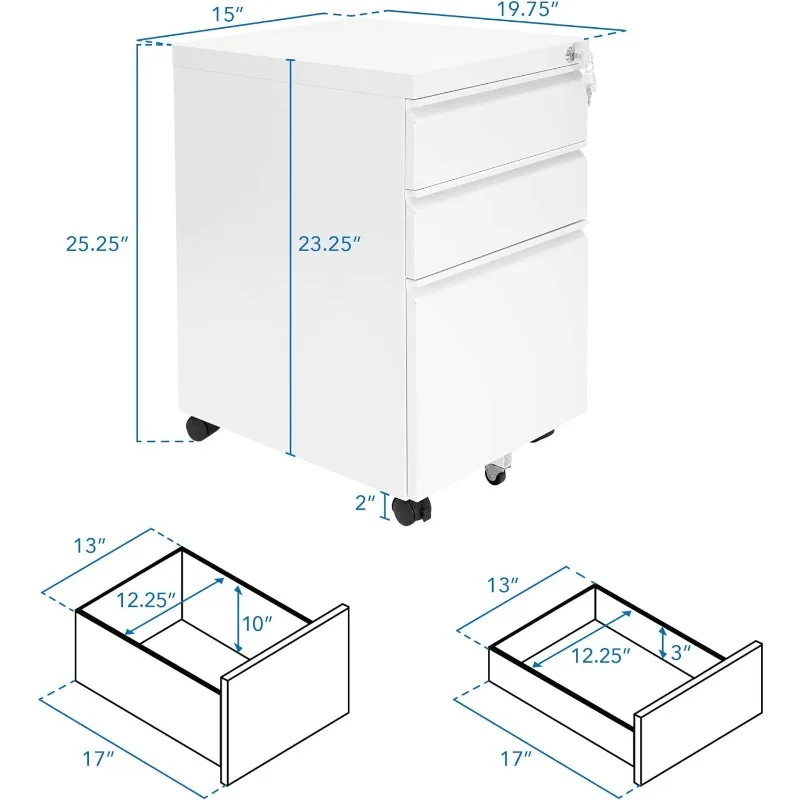 15″
19.75″
25.25″
23.25″
2″
13″
12.25″
10″
17″
13″
12.25″
3″
17″