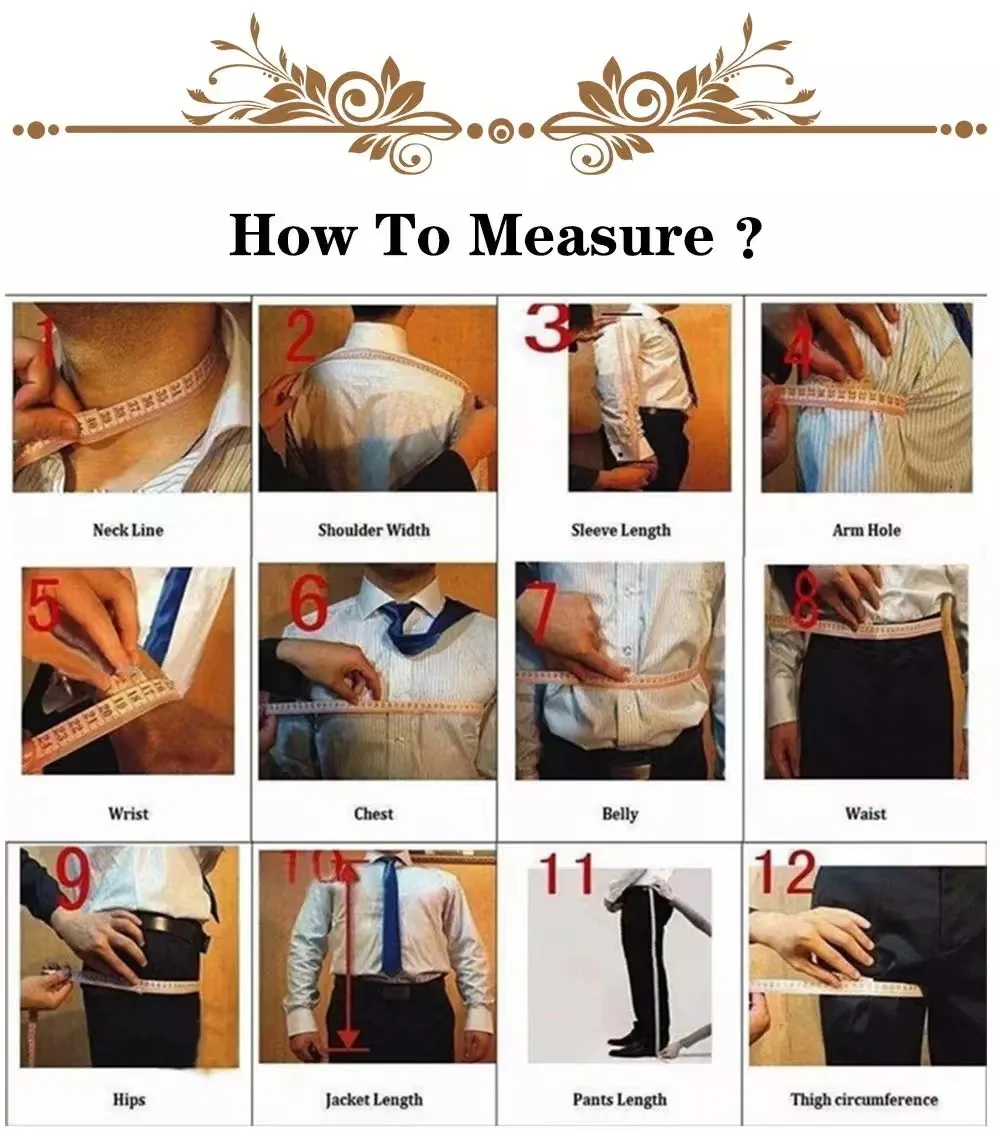 How To Measure ?

1

Neck Line

2

Shoulder Width

3

Sleeve Length

4

Arm Hole

5

Wrist

6

Chest

7

Belly

8

Waist

9

Hips

10

Jacket Length

11

Pants Length

12

Thigh circumference