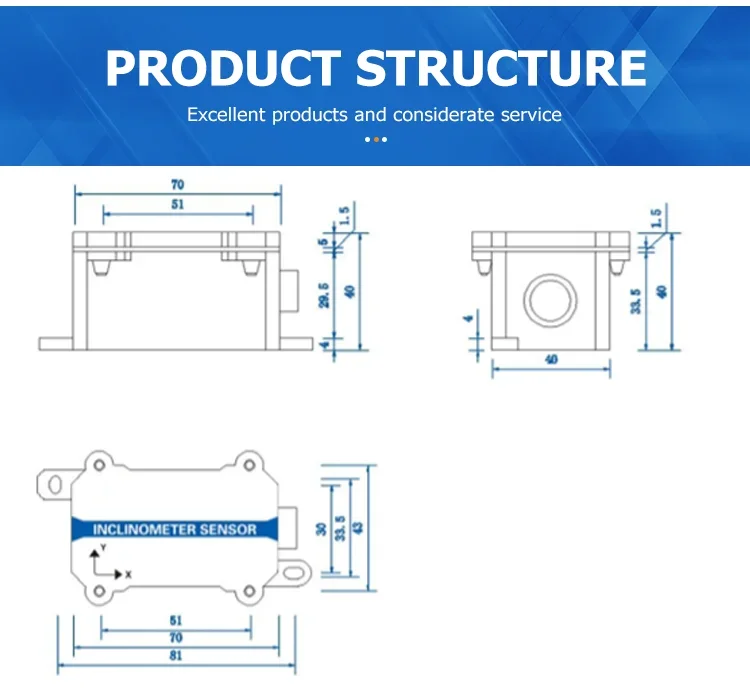 PRODUCT STRUCTURE

Excellent products and considerate service

70
51
1.5
5
29.5
40
4

1.5
33.5
40
4
40

INCLINOMETER SENSOR
Y
X
30
33.5
43
51
70
81