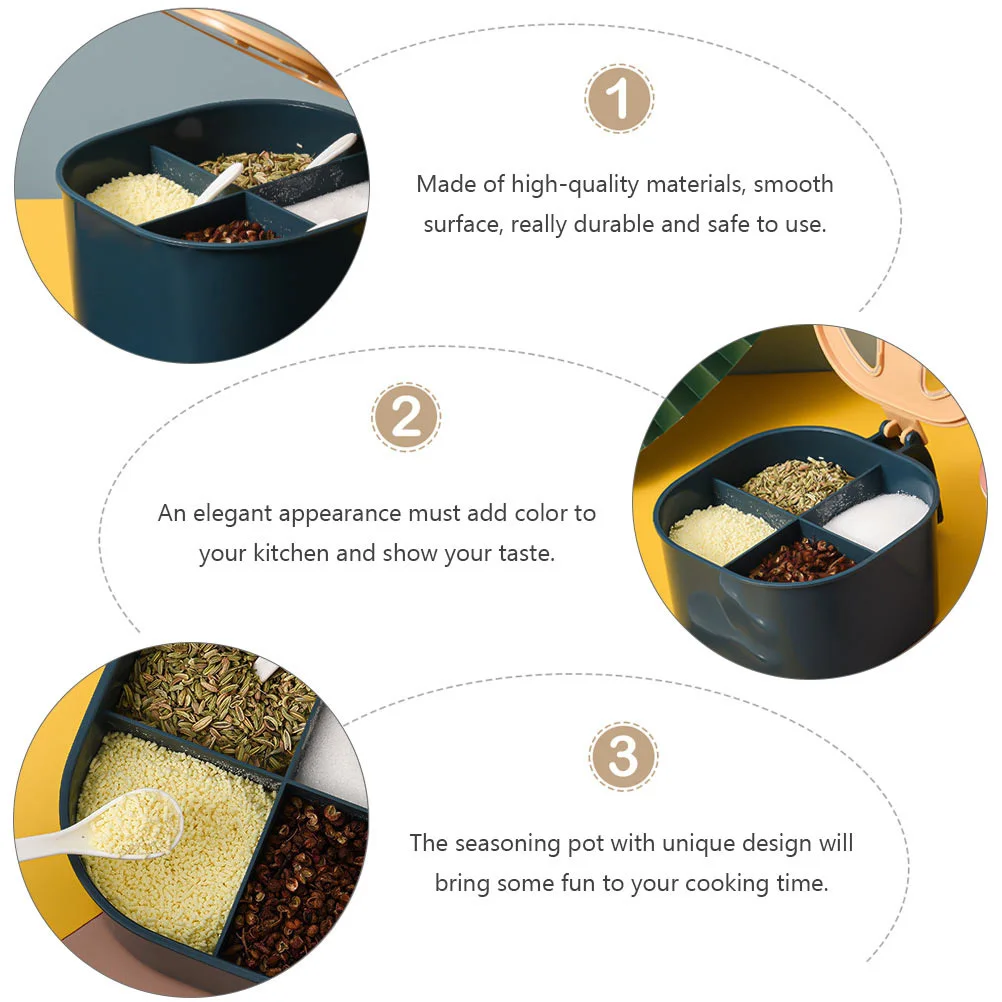 1

Made of high-quality materials, smooth surface, really durable and safe to use.

2

An elegant appearance must add color to your kitchen and show your taste.

3

The seasoning pot with unique design will bring some fun to your cooking time.