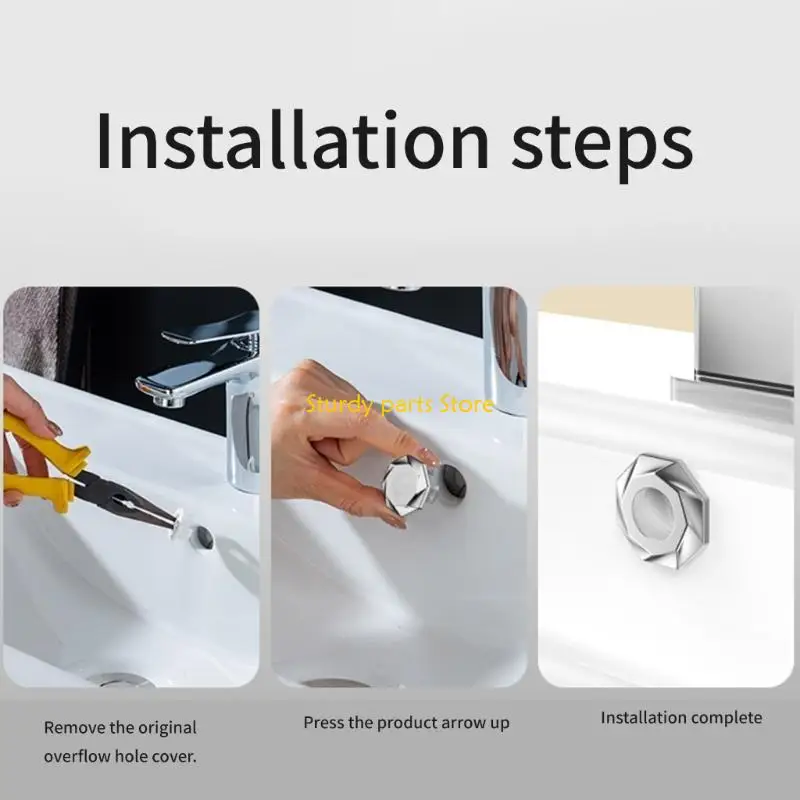 Installation steps

Sturdy parts Store

Remove the original overflow hole cover.

Press the product arrow up

Installation complete