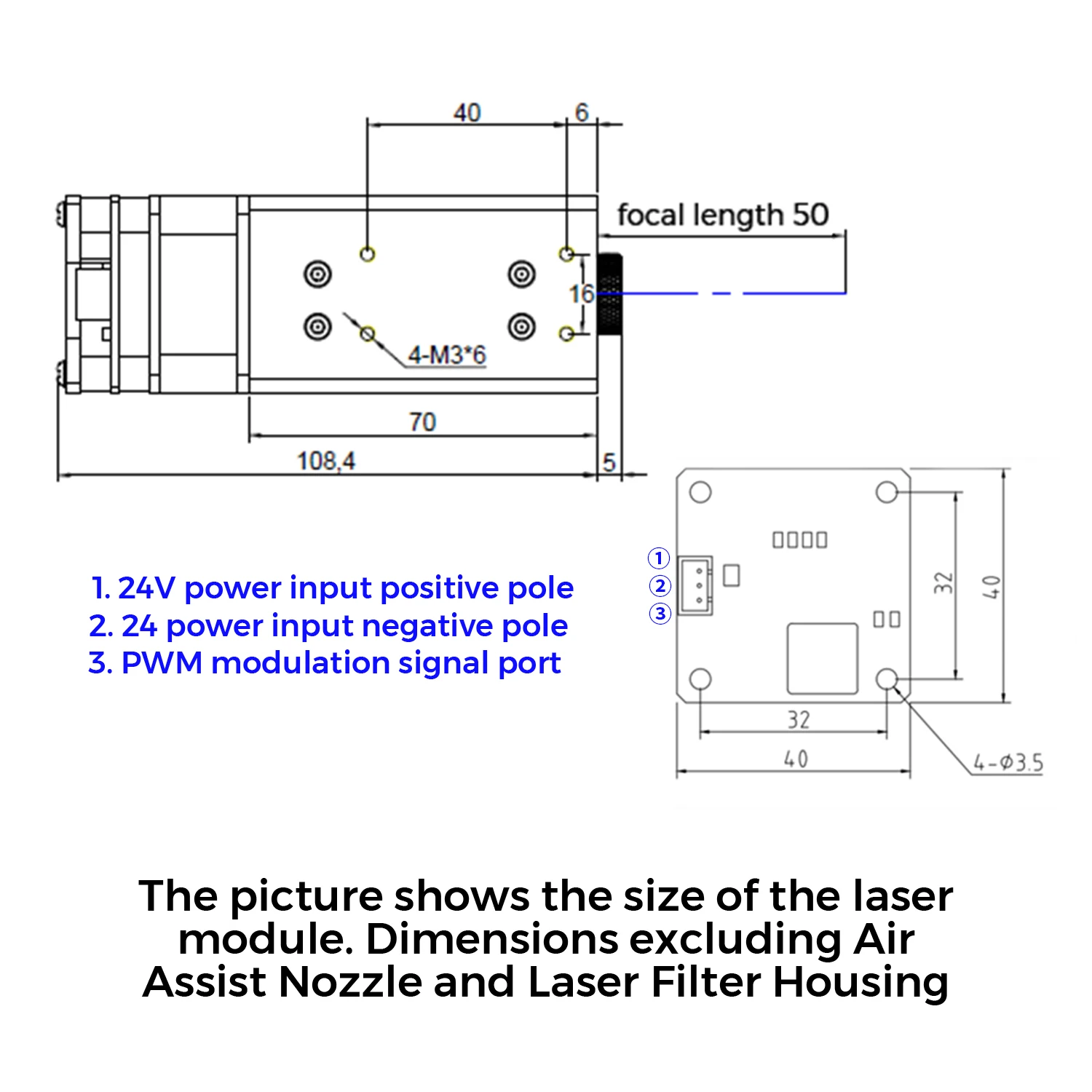 40
6
focal length 50
16
4-M3*6
70
108,4
5

1. 24V power input positive pole
2. 24 power input negative pole
3. PWM modulation signal port

①
②
③
32
40
32
40
4-Φ3.5

The picture shows the size of the laser module. Dimensions excluding Air Assist Nozzle and Laser Filter Housing