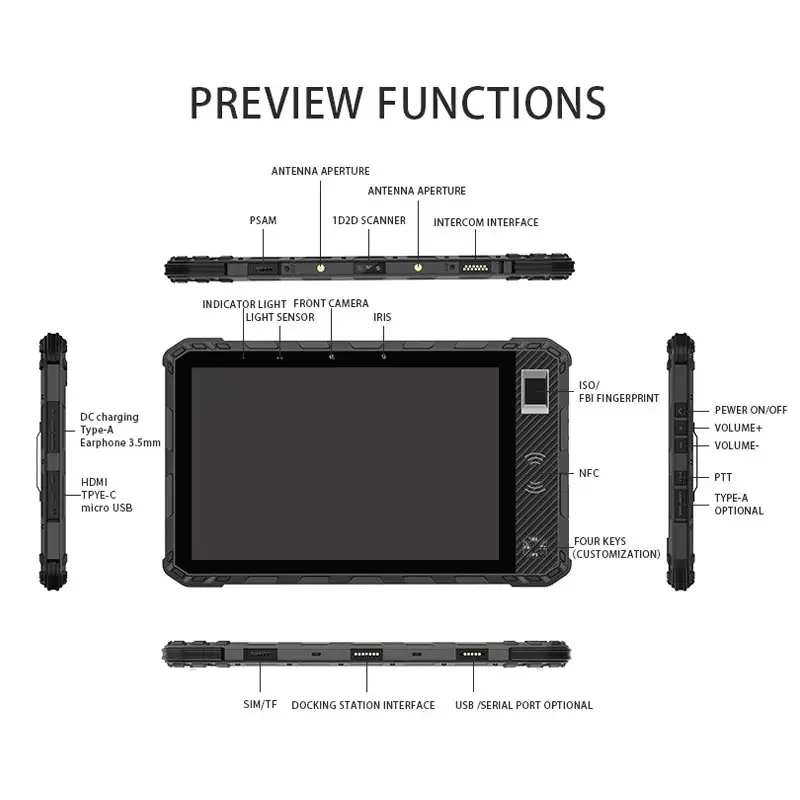 PREVIEW FUNCTIONS

ANTENNA APERTURE

ANTENNA APERTURE

PSAM

1D2D SCANNER

INTERCOM INTERFACE

INDICATOR LIGHT

FRONT CAMERA

LIGHT SENSOR

IRIS

DC charging
Type-A
Earphone 3.5mm

HDMI
TPYE-C
micro USB

ISO/
FBI FINGERPRINT

NFC

FOUR KEYS
(CUSTOMIZATION)

PEWER ON/OFF

VOLUME+

VOLUME-

PTT

TYPE-A
OPTIONAL

SIM/TF

DOCKING STATION INTERFACE

USB /SERIAL PORT OPTIONAL