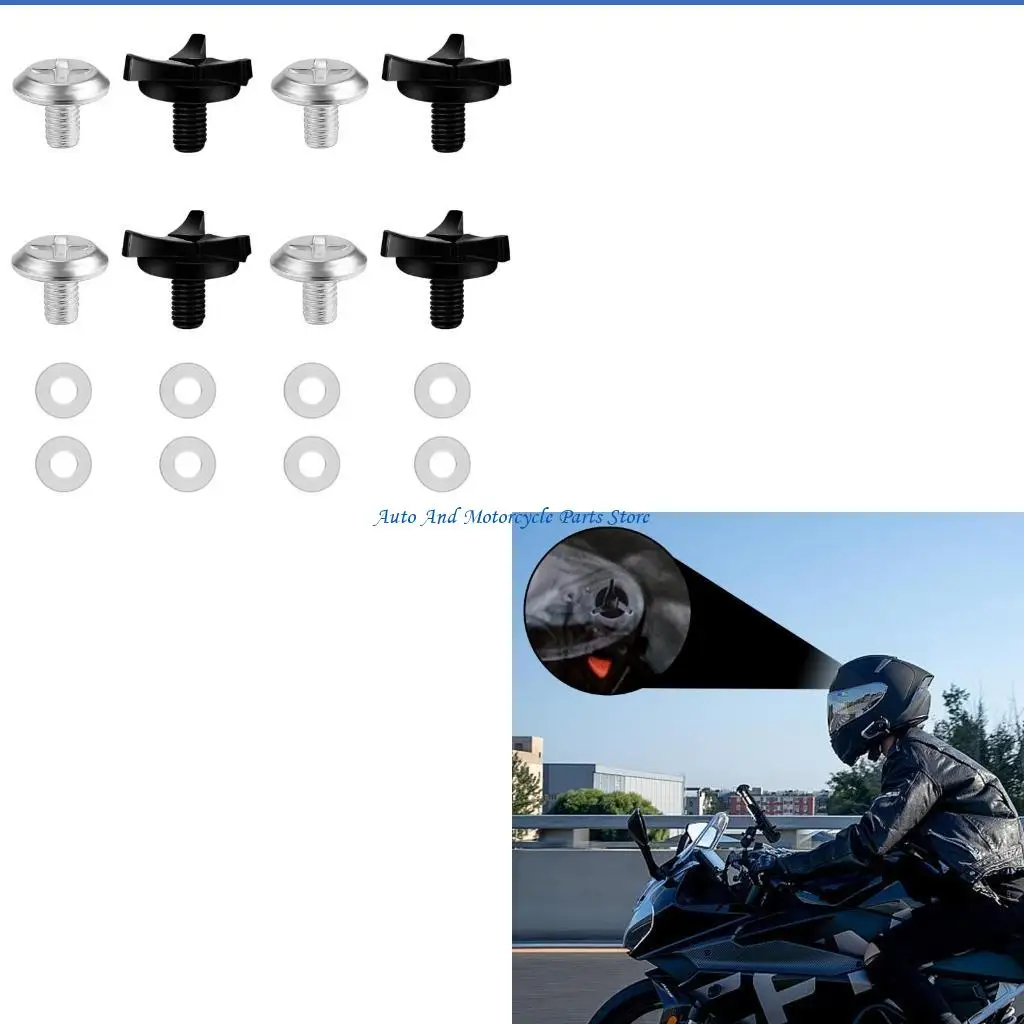 Auto And Motorcycle Parts Store