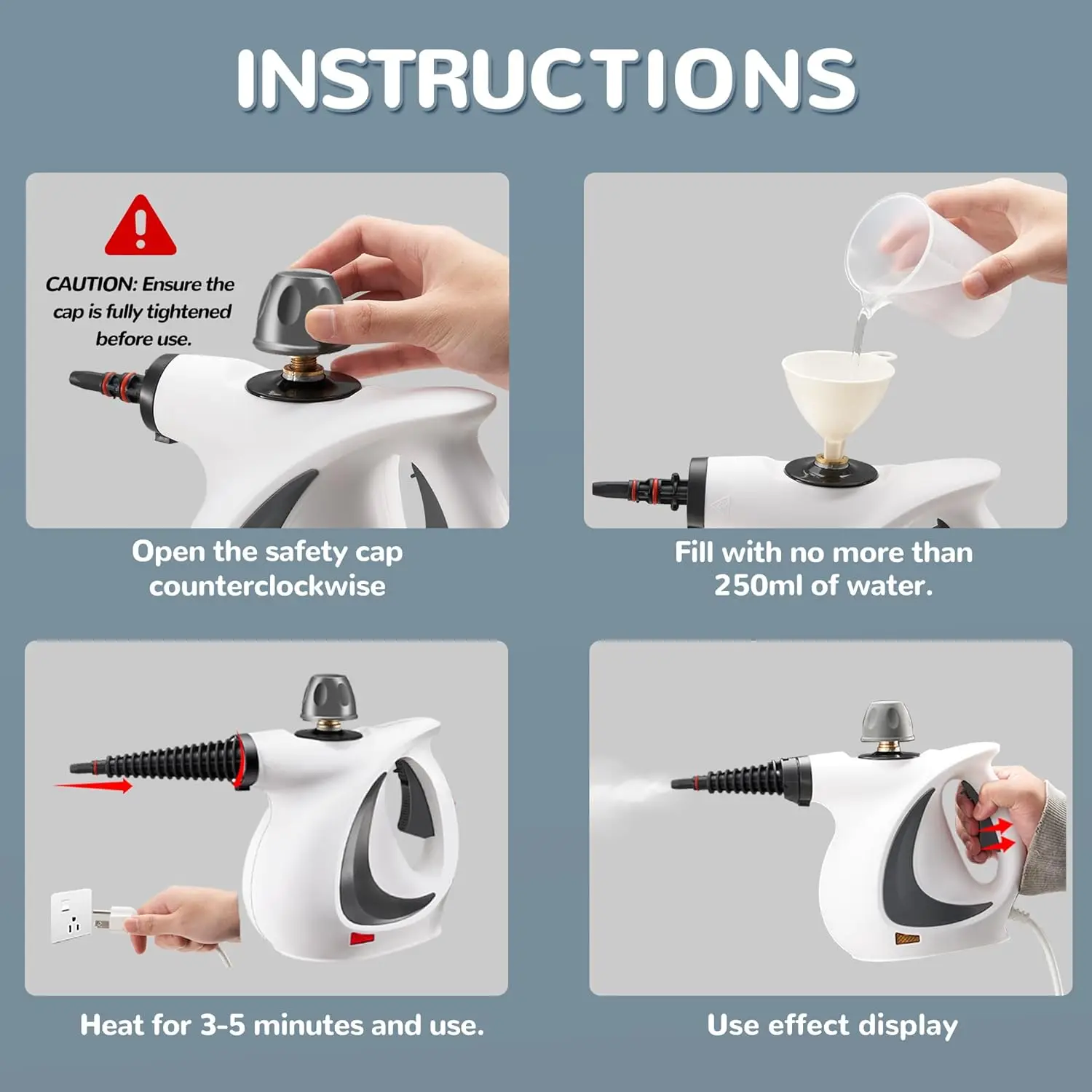 INSTRUCTIONS

CAUTION: Ensure the cap is fully tightened before use.

Open the safety cap counterclockwise

Fill with no more than 250ml of water.

Heat for 3-5 minutes and use.

Use effect display