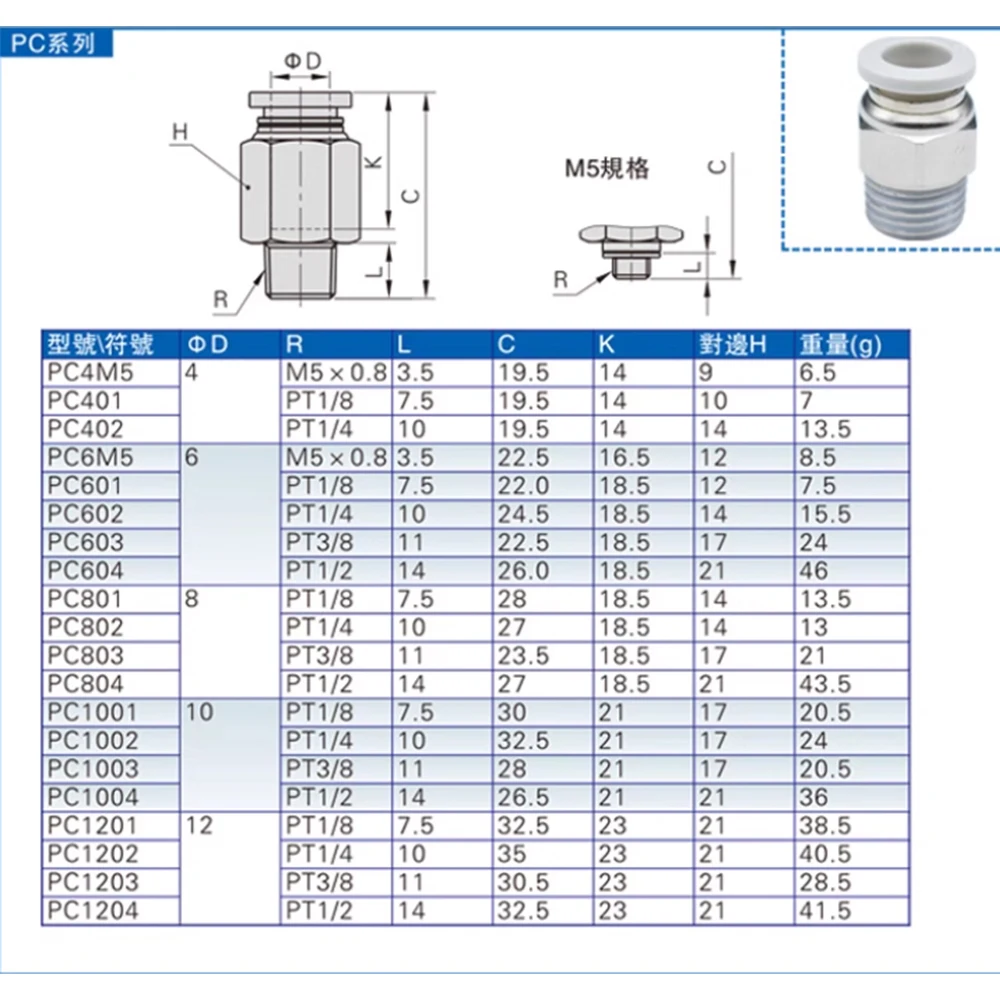 PC系列

ΦD
H
K
C
L
R

M5規格
C
L
R

| 型號\符號 | ΦD | R | L | C | K | 對邊H | 重量(g) |
|---|---|---|---|---|---|---|---|
| PC4M5 | 4 | M5×0.8 | 3.5 | 19.5 | 14 | 9 | 6.5 |
| PC401 | | PT1/8 | 7.5 | 19.5 | 14 | 10 | 7 |
| PC402 | | PT1/4 | 10 | 19.5 | 14 | 14 | 13.5 |
| PC6M5 | 6 | M5×0.8 | 3.5 | 22.5 | 16.5 | 12 | 8.5 |
| PC601 | | PT1/8 | 7.5 | 22.0 | 18.5 | 12 | 7.5 |
| PC602 | | PT1/4 | 10 | 24.5 | 18.5 | 14 | 15.5 |
| PC603 | | PT3/8 | 11 | 22.5 | 18.5 | 17 | 24 |
| PC604 | | PT1/2 | 14 | 26.0 | 18.5 | 21 | 46 |
| PC801 | 8 | PT1/8 | 7.5 | 28 | 18.5 | 14 | 13.5 |
| PC802 | | PT1/4 | 10 | 27 | 18.5 | 14 | 13 |
| PC803 | | PT3/8 | 11 | 23.5 | 18.5 | 17 | 21 |
| PC804 | | PT1/2 | 14 | 27 | 18.5 | 21 | 43.5 |
| PC1001 | 10 | PT1/8 | 7.5 | 30 | 21 | 17 | 20.5 |
| PC1002 | | PT1/4 | 10 | 32.5 | 21 | 17 | 24 |
| PC1003 | | PT3/8 | 11 | 28 | 21 | 17 | 20.5 |
| PC1004 | | PT1/2 | 14 | 26.5 | 21 | 21 | 36 |
| PC1201 | 12 | PT1/8 | 7.5 | 32.5 | 23 | 21 | 38.5 |
| PC1202 | | PT1/4 | 10 | 35 | 23 | 21 | 40.5 |
| PC1203 | | PT3/8 | 11 | 30.5 | 23 | 21 | 28.5 |
| PC1204 | | PT1/2 | 14 | 32.5 | 23 | 21 | 41.5 |