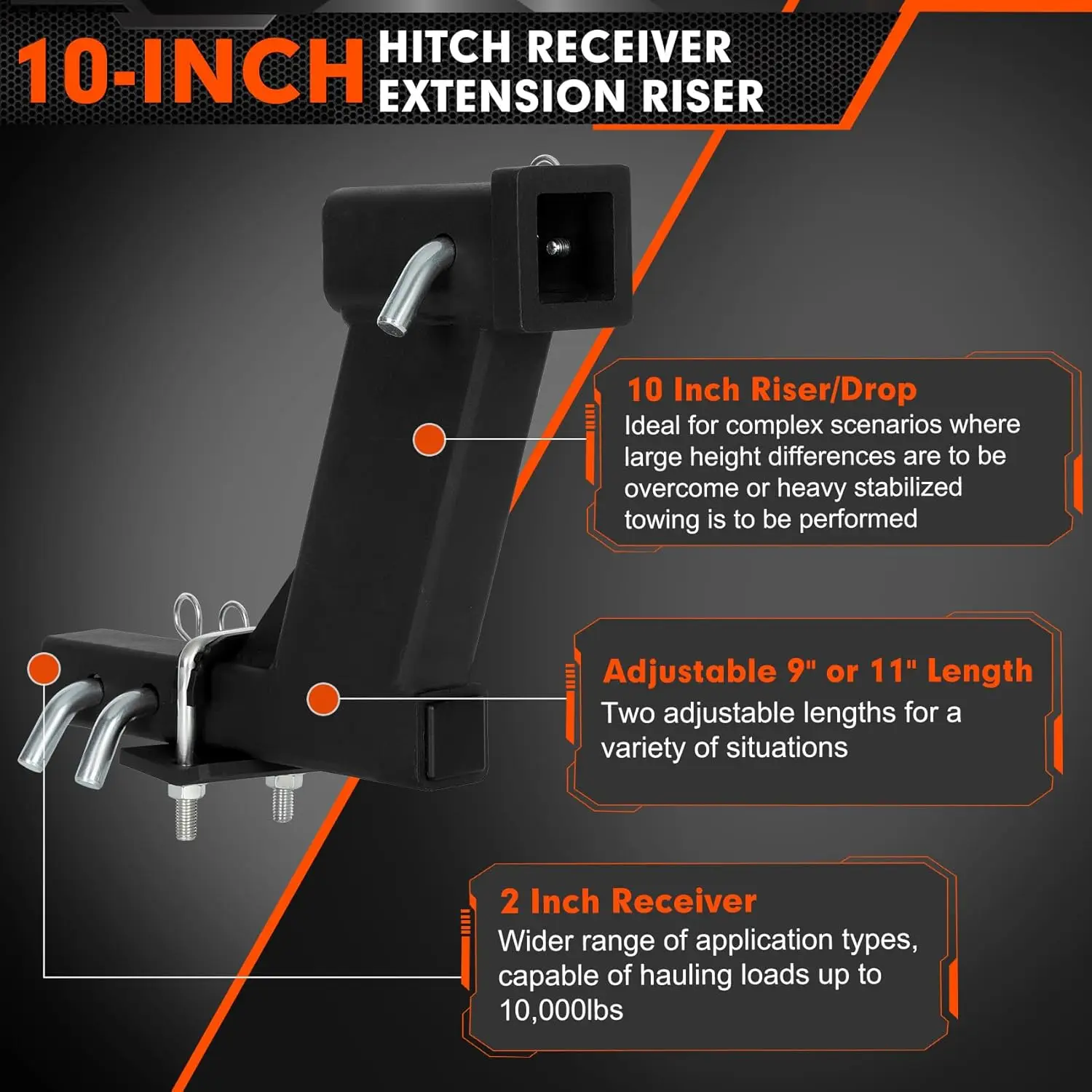 10-INCH HITCH RECEIVER EXTENSION RISER

10 Inch Riser/Drop
Ideal for complex scenarios where large height differences are to be overcome or heavy stabilized towing is to be performed

Adjustable 9" or 11" Length
Two adjustable lengths for a variety of situations

2 Inch Receiver
Wider range of application types, capable of hauling loads up to 10,000lbs