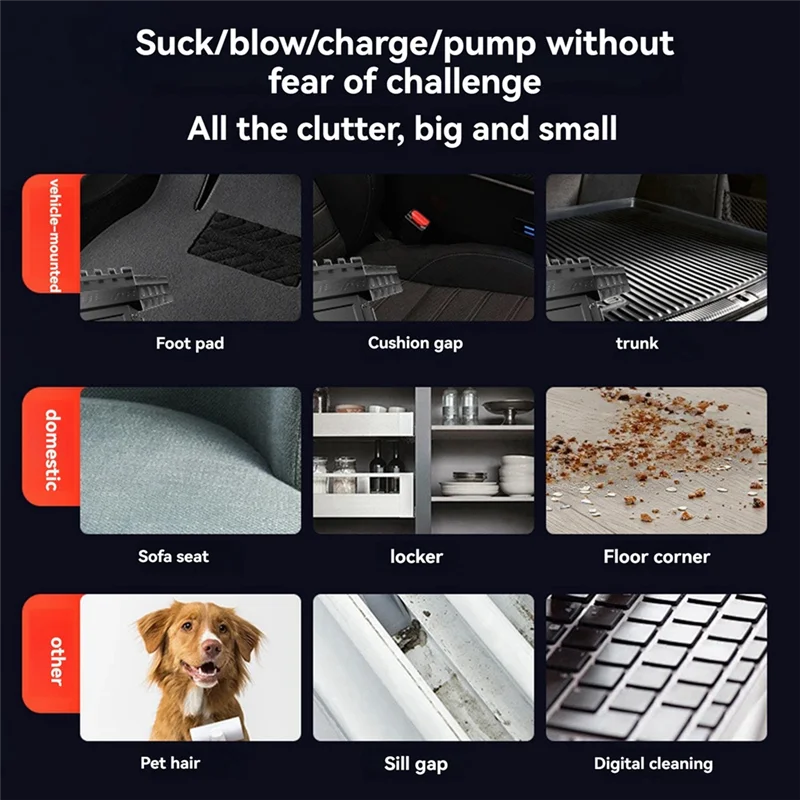 Suck/blow/charge/pump without fear of challenge

All the clutter, big and small

vehicle-mounted

Foot pad

Cushion gap

trunk

domestic

Sofa seat

locker

Floor corner

other

Pet hair

Sill gap

Digital cleaning