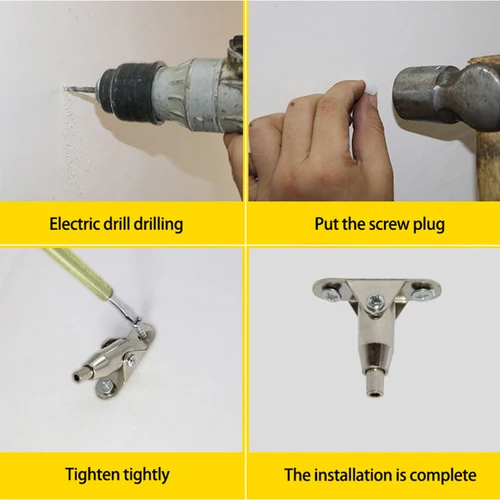 Electric drill drilling

Put the screw plug

Tighten tightly

The installation is complete