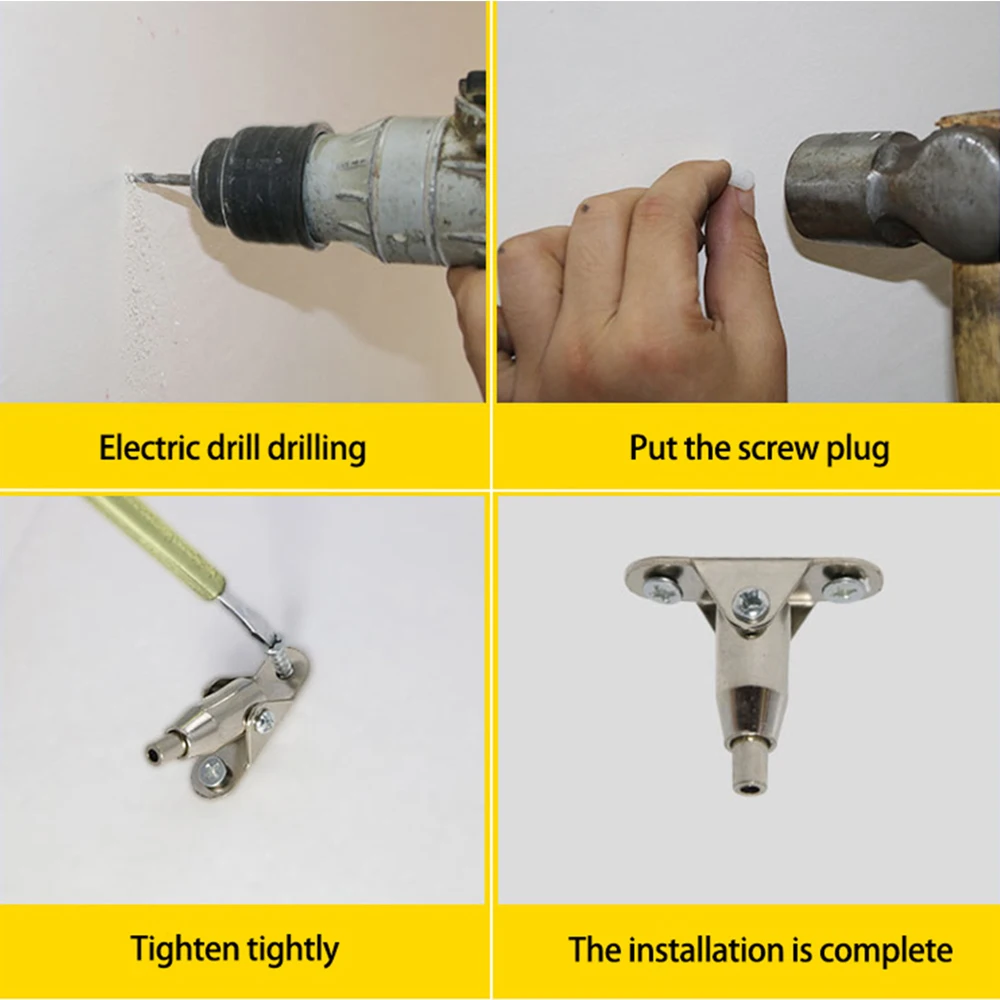 Electric drill drilling

Put the screw plug

Tighten tightly

The installation is complete