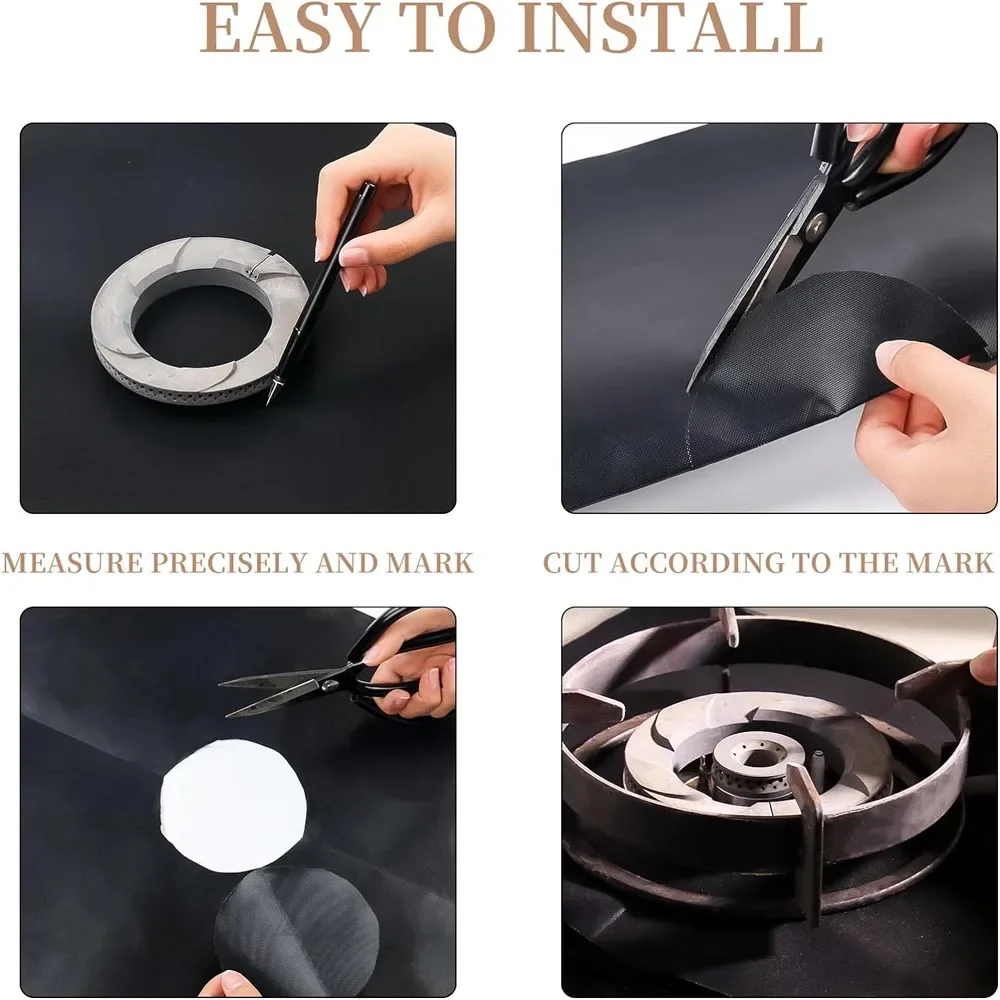 EASY TO INSTALL

MEASURE PRECISELY AND MARK

CUT ACCORDING TO THE MARK