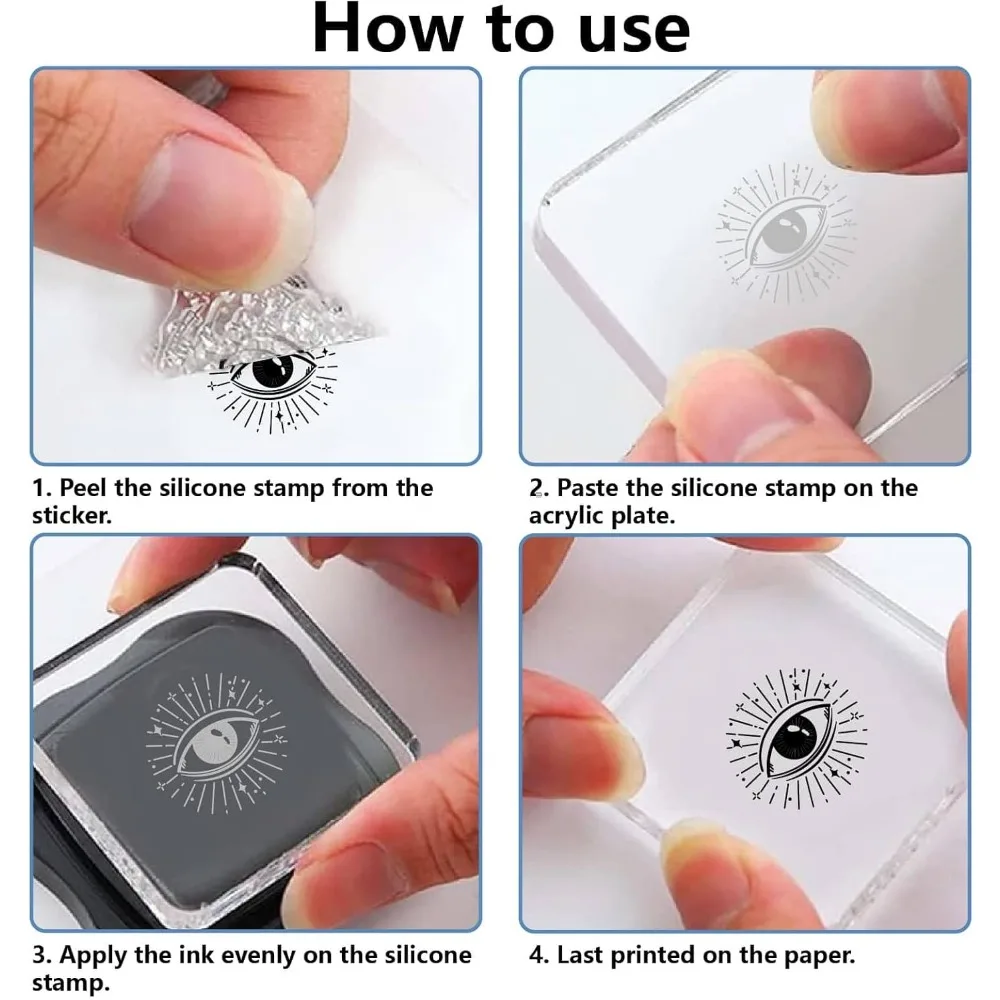 How to use

1. Peel the silicone stamp from the sticker.

2. Paste the silicone stamp on the acrylic plate.

3. Apply the ink evenly on the silicone stamp.

4. Last printed on the paper.